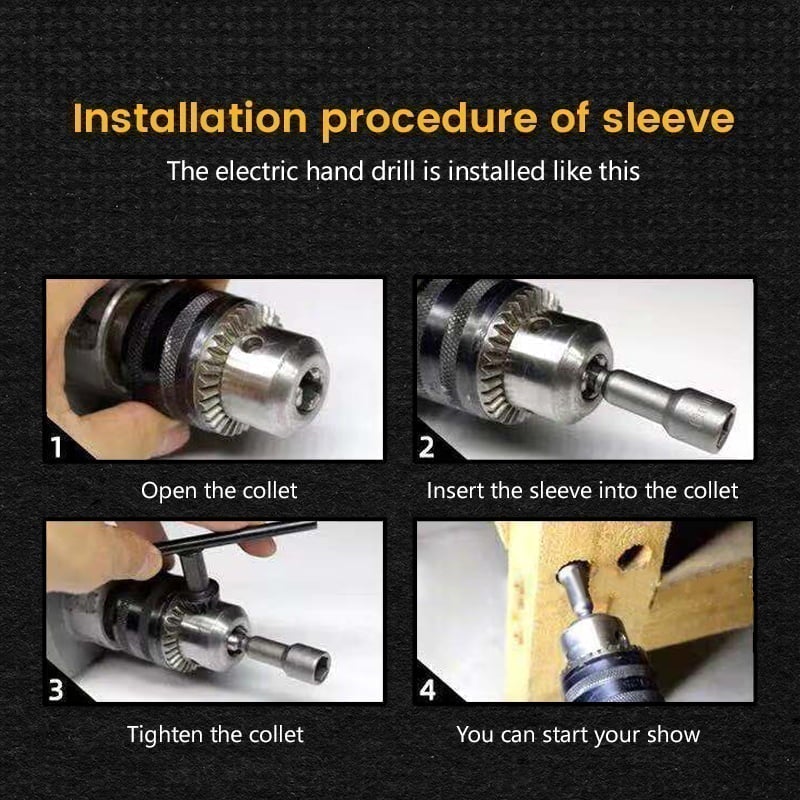 Installation procedure of sleeve

The electric hand drill is installed like this

1

Open the collet

2

Insert the sleeve into the collet

3

Tighten the collet

4

You can start your show