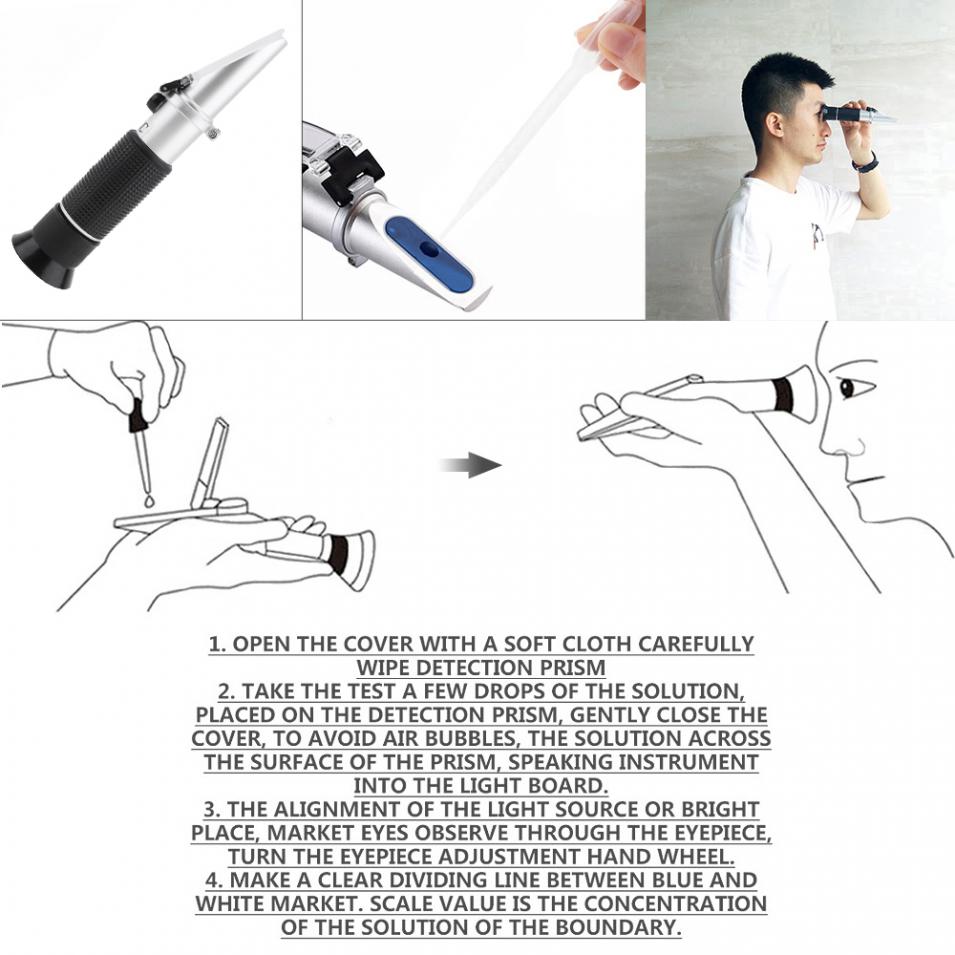 1. OPEN THE COVER WITH A SOFT CLOTH CAREFULLY WIPE DETECTION PRISM
2. TAKE THE TEST A FEW DROPS OF THE SOLUTION, PLACED ON THE DETECTION PRISM, GENTLY CLOSE THE COVER, TO AVOID AIR BUBBLES, THE SOLUTION ACROSS THE SURFACE OF THE PRISM, SPEAKING INSTRUMENT INTO THE LIGHT BOARD.
3. THE ALIGNMENT OF THE LIGHT SOURCE OR BRIGHT PLACE, MARKET EYES OBSERVE THROUGH THE EYEPIECE, TURN THE EYEPIECE ADJUSTMENT HAND WHEEL.
4. MAKE A CLEAR DIVIDING LINE BETWEEN BLUE AND WHITE MARKET. SCALE VALUE IS THE CONCENTRATION OF THE SOLUTION OF THE BOUNDARY.