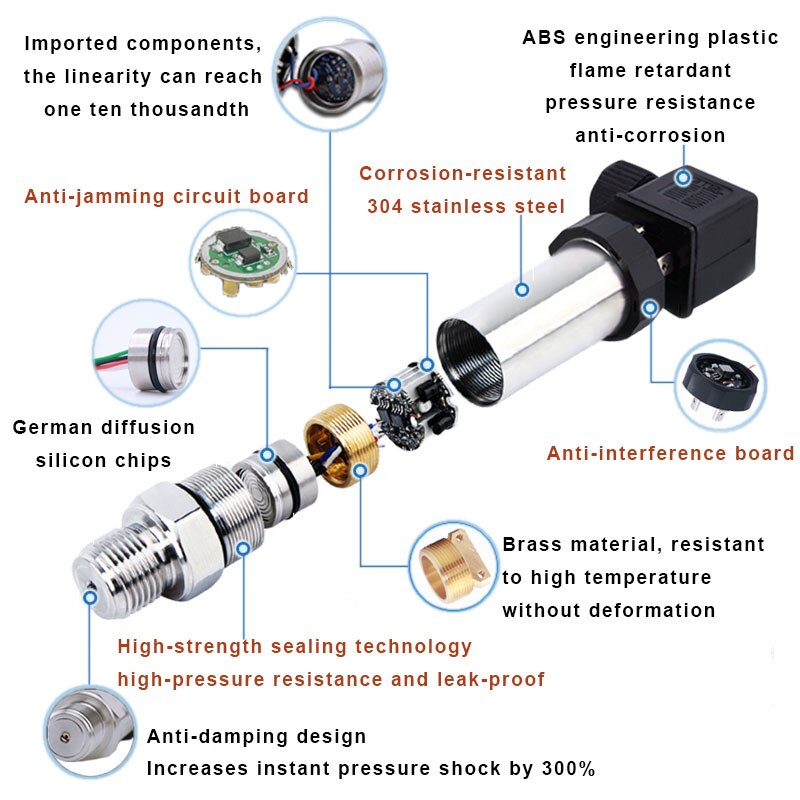 Imported components, the linearity can reach one ten thousandth

ABS engineering plastic flame retardant pressure resistance anti-corrosion

Corrosion-resistant 304 stainless steel

Anti-jamming circuit board

German diffusion silicon chips

Anti-interference board

Brass material, resistant to high temperature without deformation

High-strength sealing technology high-pressure resistance and leak-proof

Anti-damping design Increases instant pressure shock by 300%