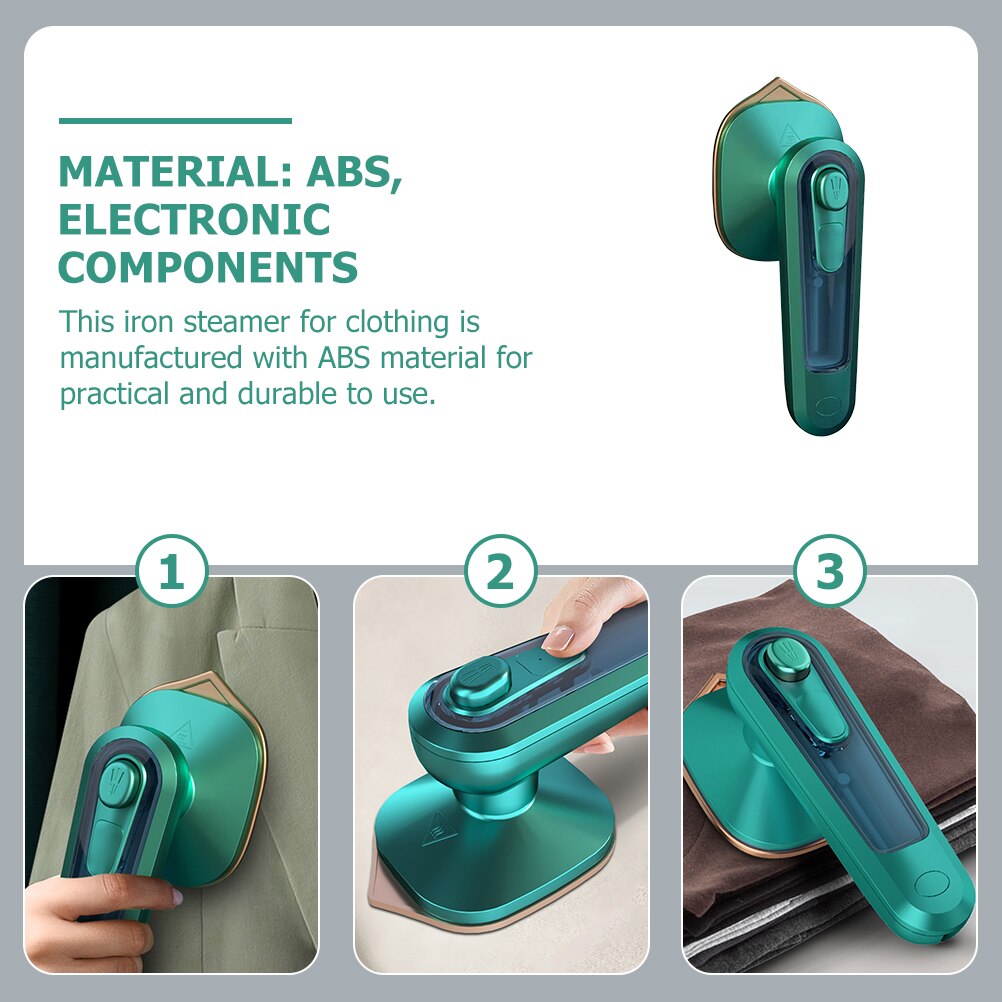 MATERIAL: ABS, ELECTRONIC COMPONENTS

This iron steamer for clothing is manufactured with ABS material for practical and durable to use.

1

2

3