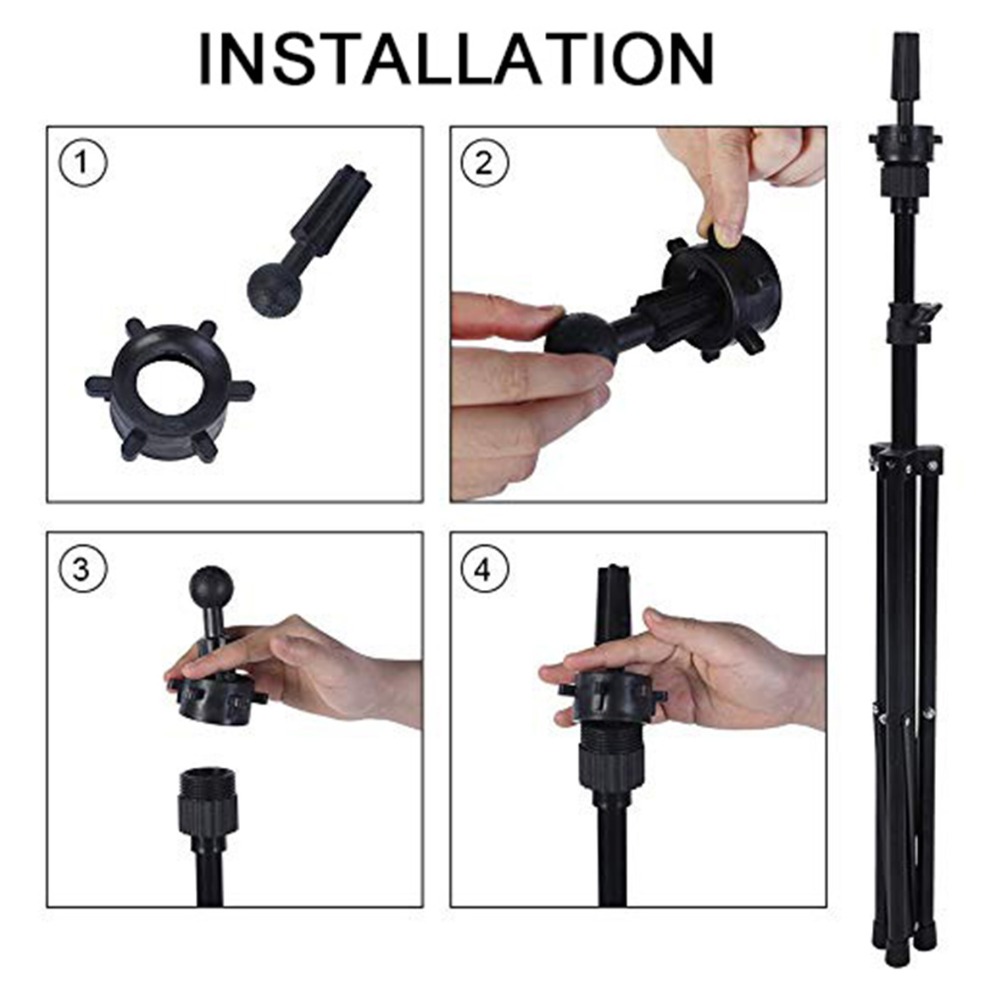 INSTALLATION

1

2

3

4