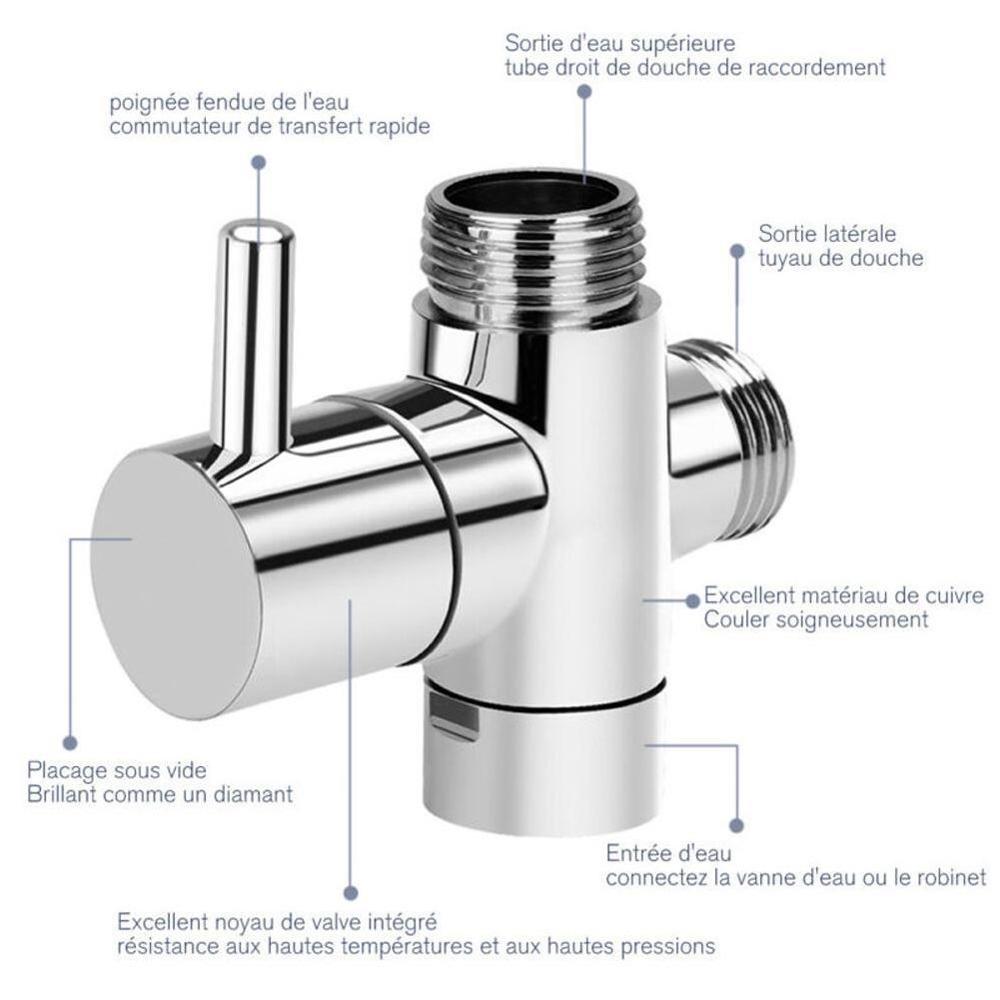 Sortie d'eau supérieure
tube droit de douche de raccordement

poignée fendue de l'eau
commutateur de transfert rapide

Sortie latérale
tuyau de douche

Excellent matériau de cuivre
Couler soigneusement

Placage sous vide
Brillant comme un diamant

Entrée d'eau
connectez la vanne d'eau ou le robinet

Excellent noyau de valve intégré
résistance aux hautes températures et aux hautes pressions