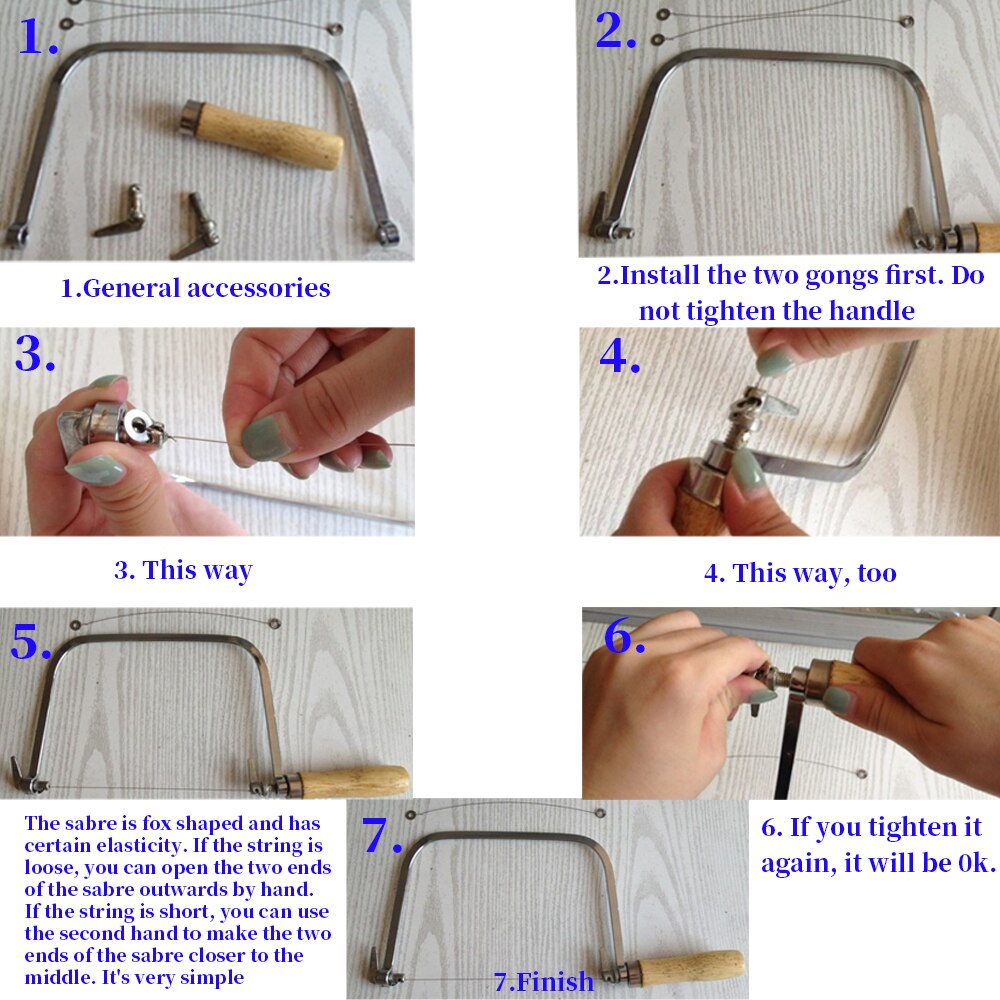 1.

1.General accessories

2.

2.Install the two gongs first. Do not tighten the handle

3.

3. This way

4.

4. This way, too

5.

The sabre is fox shaped and has certain elasticity. If the string is loose, you can open the two ends of the sabre outwards by hand. If the string is short, you can use the second hand to make the two ends of the sabre closer to the middle. It's very simple

6.

6. If you tighten it again, it will be 0k.

7.

7.Finish