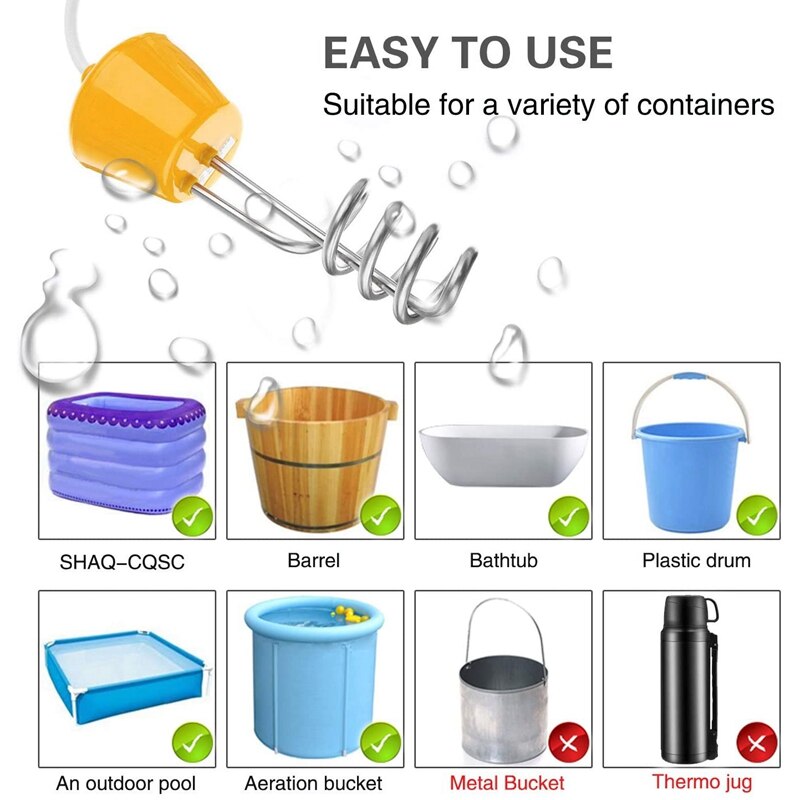 EASY TO USE
Suitable for a variety of containers

SHAQ-CQSC

Barrel

Bathtub

Plastic drum

An outdoor pool

Aeration bucket

Metal Bucket

Thermo jug