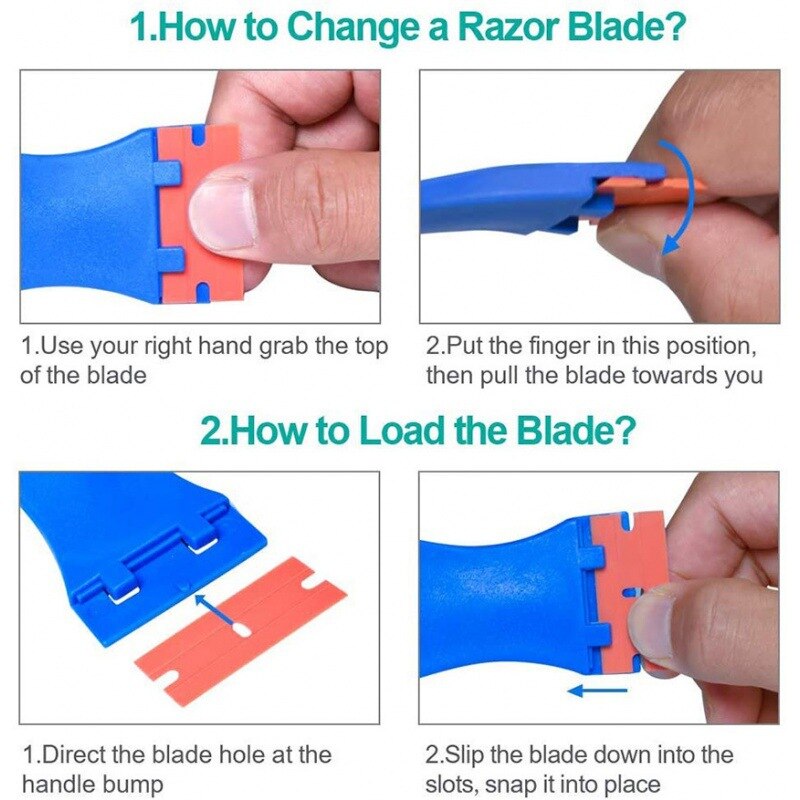 1.How to Change a Razor Blade?

1.Use your right hand grab the top of the blade

2.Put the finger in this position, then pull the blade towards you

2.How to Load the Blade?

1.Direct the blade hole at the handle bump

2.Slip the blade down into the slots, snap it into place