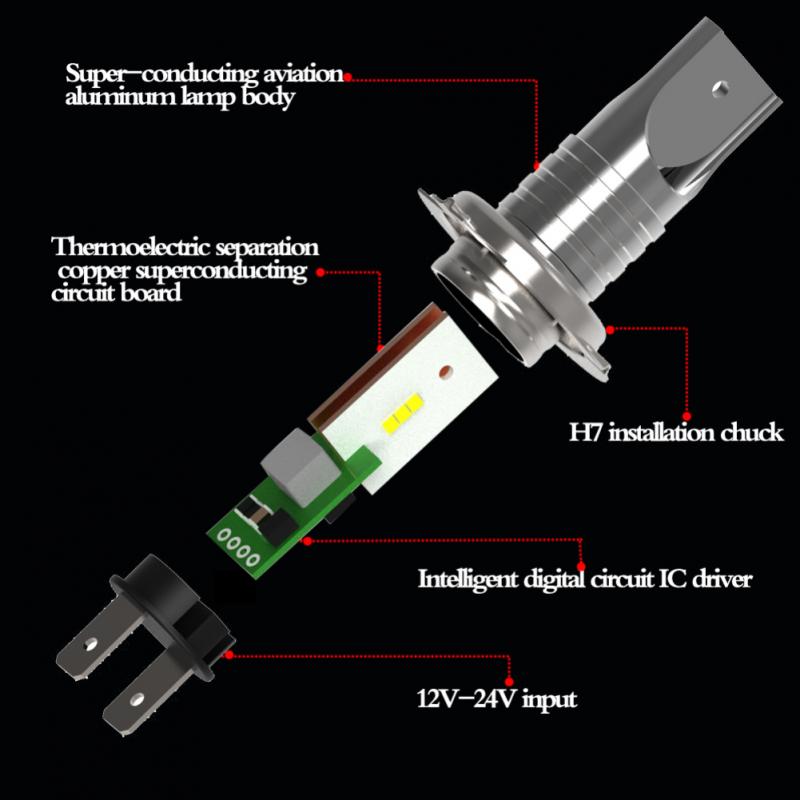 Super-conducting aviation aluminum lamp body

Thermoelectric separation copper superconducting circuit board

H7 installation chuck

Intelligent digital circuit IC driver

12V-24V input