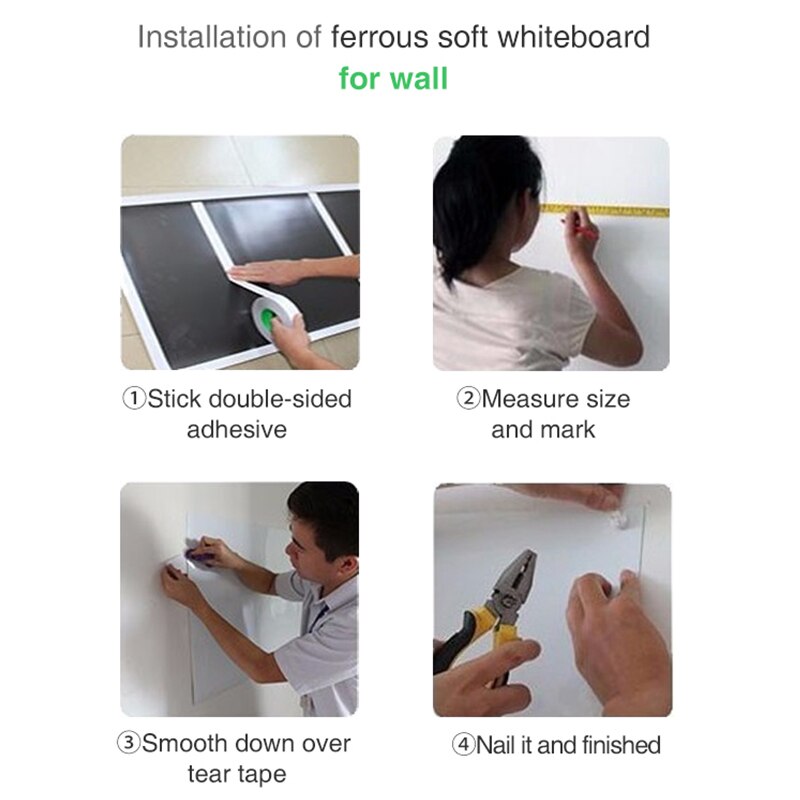 Installation of ferrous soft whiteboard
for wall

①Stick double-sided adhesive

②Measure size and mark

③Smooth down over tear tape

④Nail it and finished