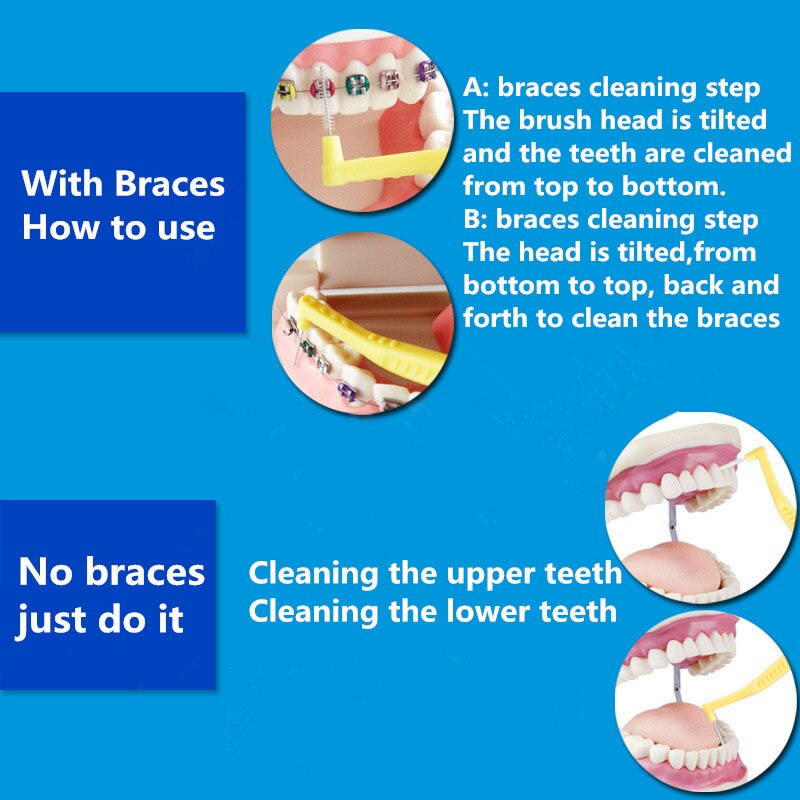 With Braces
How to use

A: braces cleaning step
The brush head is tilted and the teeth are cleaned from top to bottom.
B: braces cleaning step
The head is tilted,from bottom to top, back and forth to clean the braces

No braces
just do it

Cleaning the upper teeth
Cleaning the lower teeth