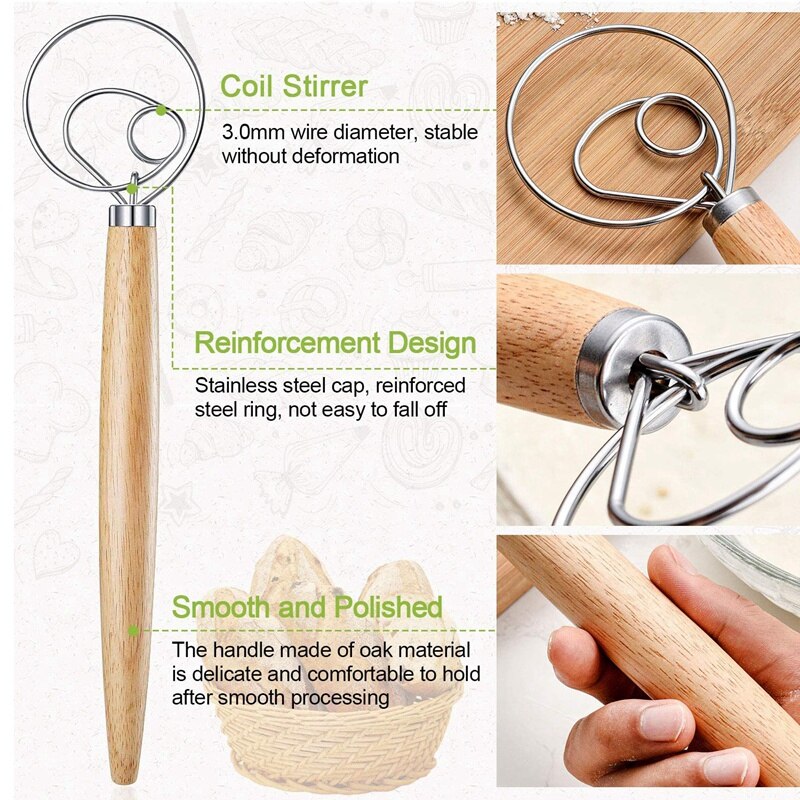 Coil Stirrer
3.0mm wire diameter, stable without deformation

Reinforcement Design
Stainless steel cap, reinforced steel ring, not easy to fall off

Smooth and Polished
The handle made of oak material is delicate and comfortable to hold after smooth processing