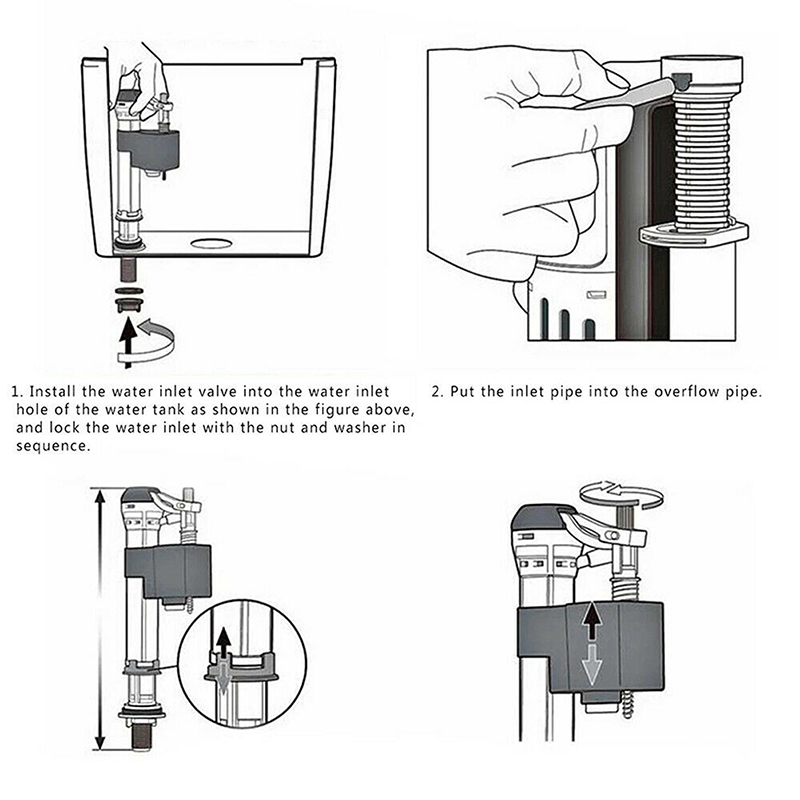 1. Install the water inlet valve into the water inlet hole of the water tank as shown in the figure above, and lock the water inlet with the nut and washer in sequence.

2. Put the inlet pipe into the overflow pipe.