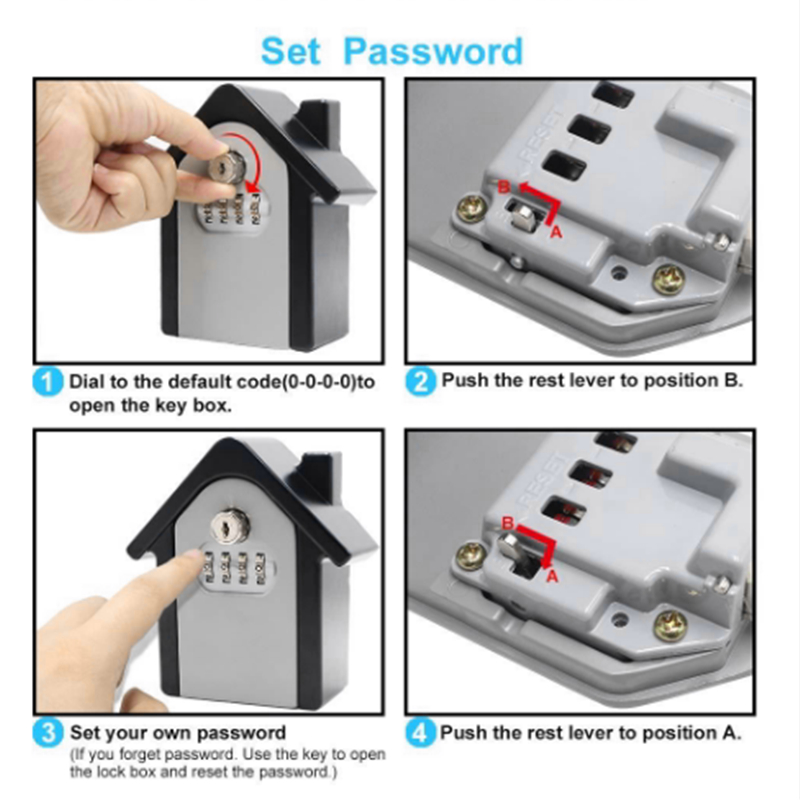 Set Password

RESET

B

A

1 Dial to the default code(0-0-0-0)to open the key box.

2 Push the rest lever to position B.

RESET

B

A

3 Set your own password
(If you forget password. Use the key to open the lock box and reset the password.)

4 Push the rest lever to position A.