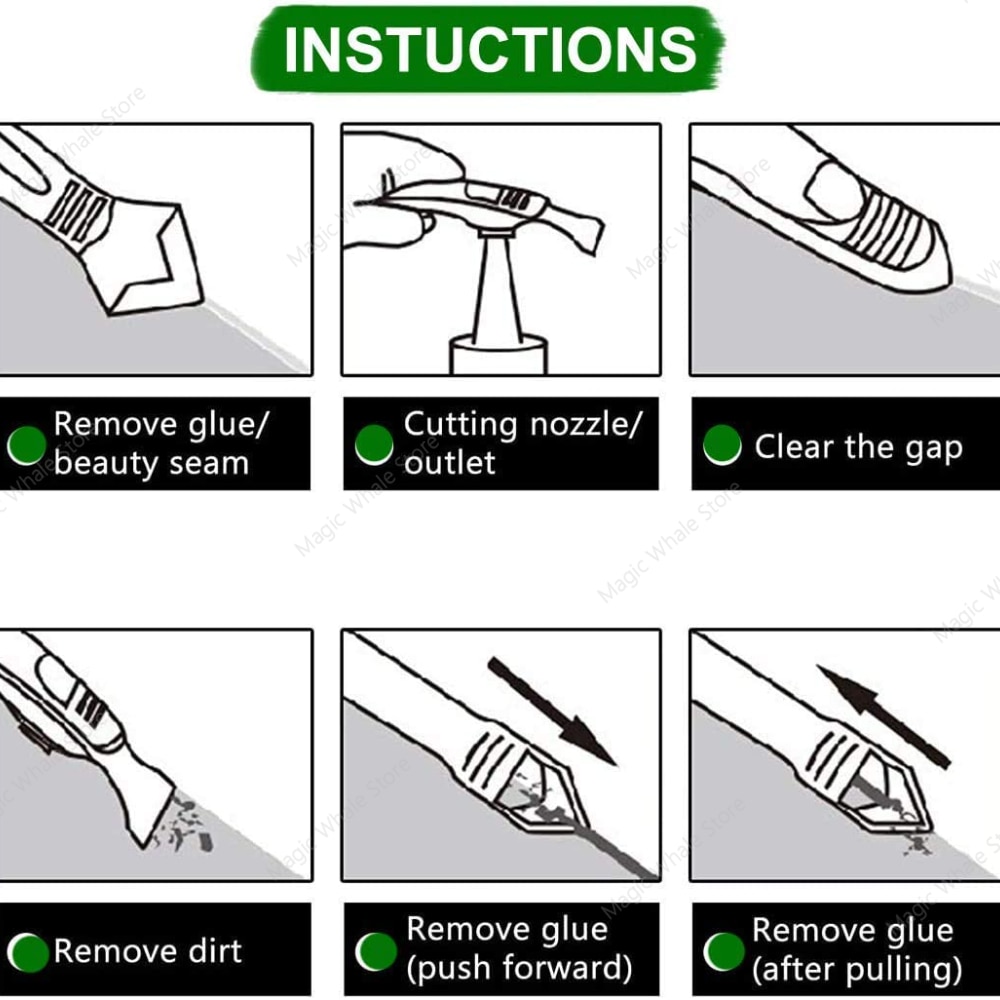 INSTUCTIONS

Remove glue/ beauty seam

Cutting nozzle/ outlet

Clear the gap

Remove dirt

Remove glue (push forward)

Remove glue (after pulling)

Magic Whale Store