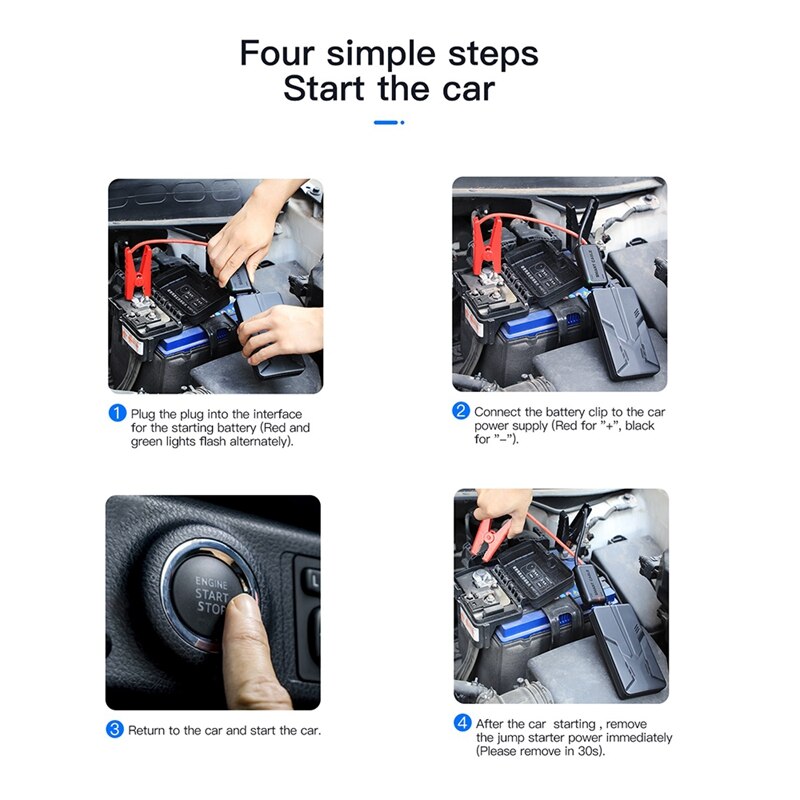 Four simple steps
Start the car

1 Plug the plug into the interface for the starting battery (Red and green lights flash alternately).

2 Connect the battery clip to the car power supply (Red for "+", black for "–").

ENGINE
START
STOP

3 Return to the car and start the car.

4 After the car starting , remove the jump starter power immediately (Please remove in 30s).