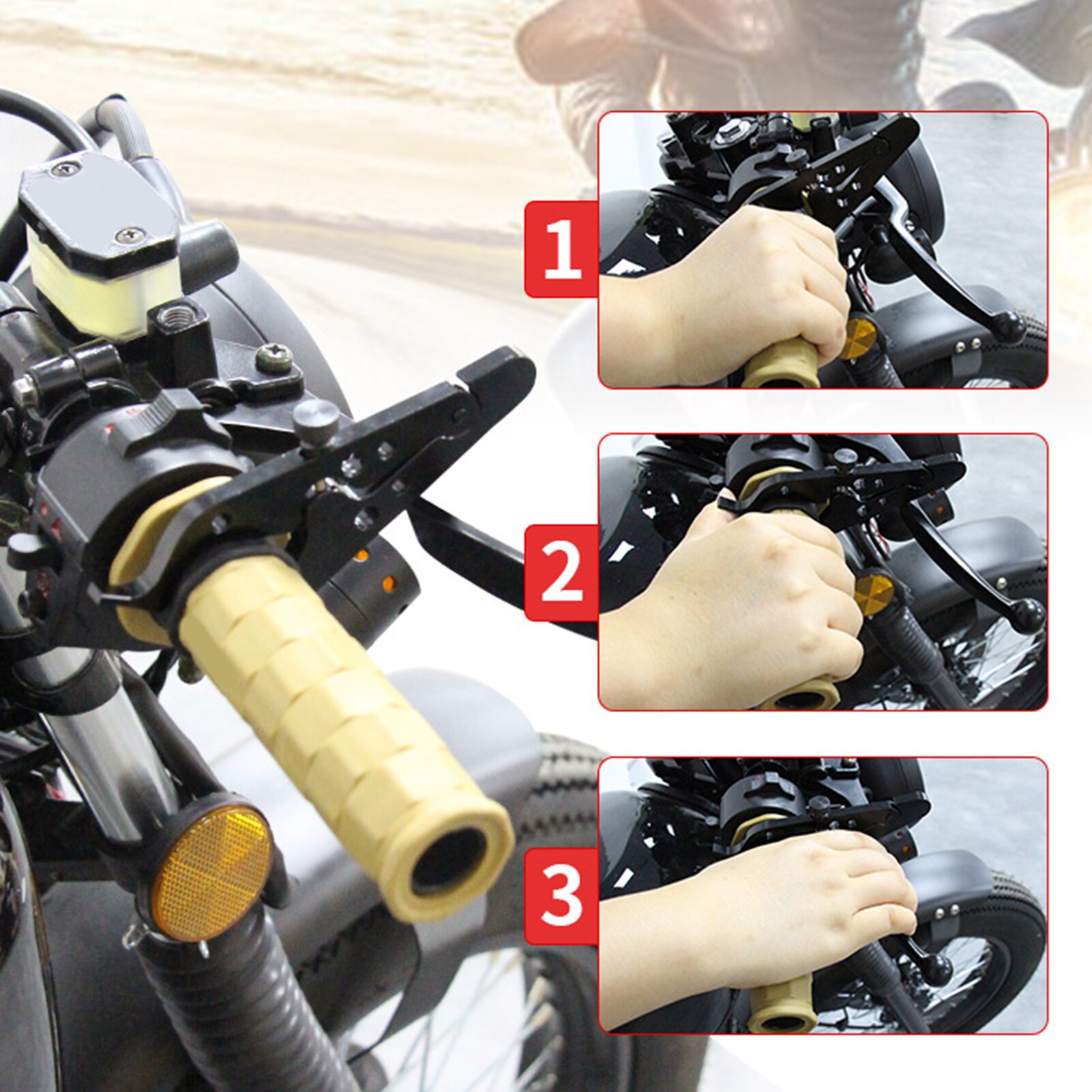 1

2

3