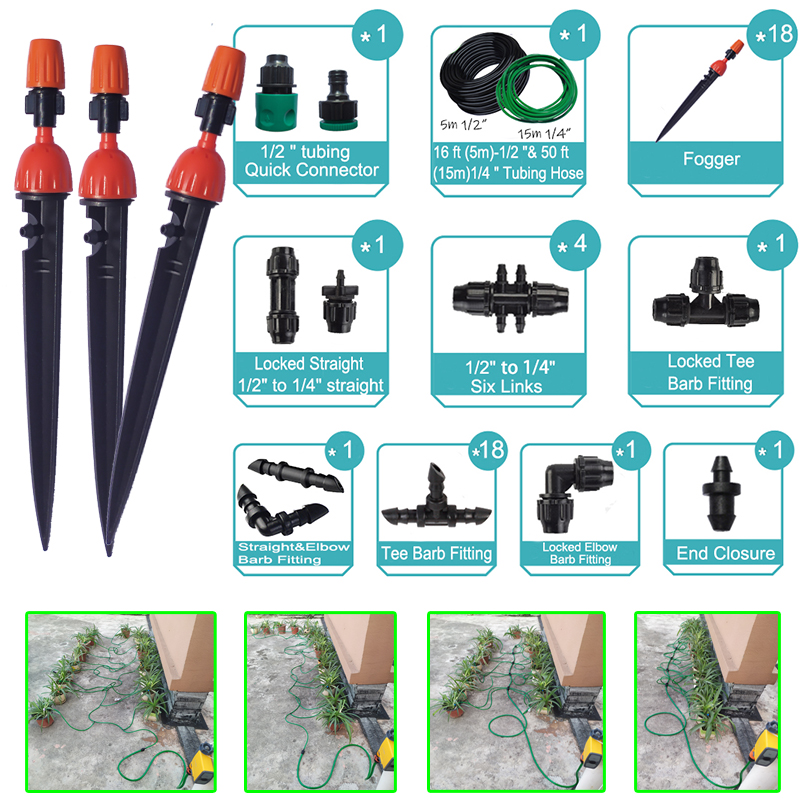 *1
1/2 " tubing
Quick Connector

*1
5m 1/2"
15m 1/4"
16 ft (5m)-1/2 "& 50 ft
(15m)1/4 " Tubing Hose

*18
Fogger

*1
Locked Straight
1/2" to 1/4" straight

*4
1/2" to 1/4"
Six Links

*1
Locked Tee
Barb Fitting

*1
Straight&Elbow
Barb Fitting

*18
Tee Barb Fitting

*1
Locked Elbow
Barb Fitting

*1
End Closure