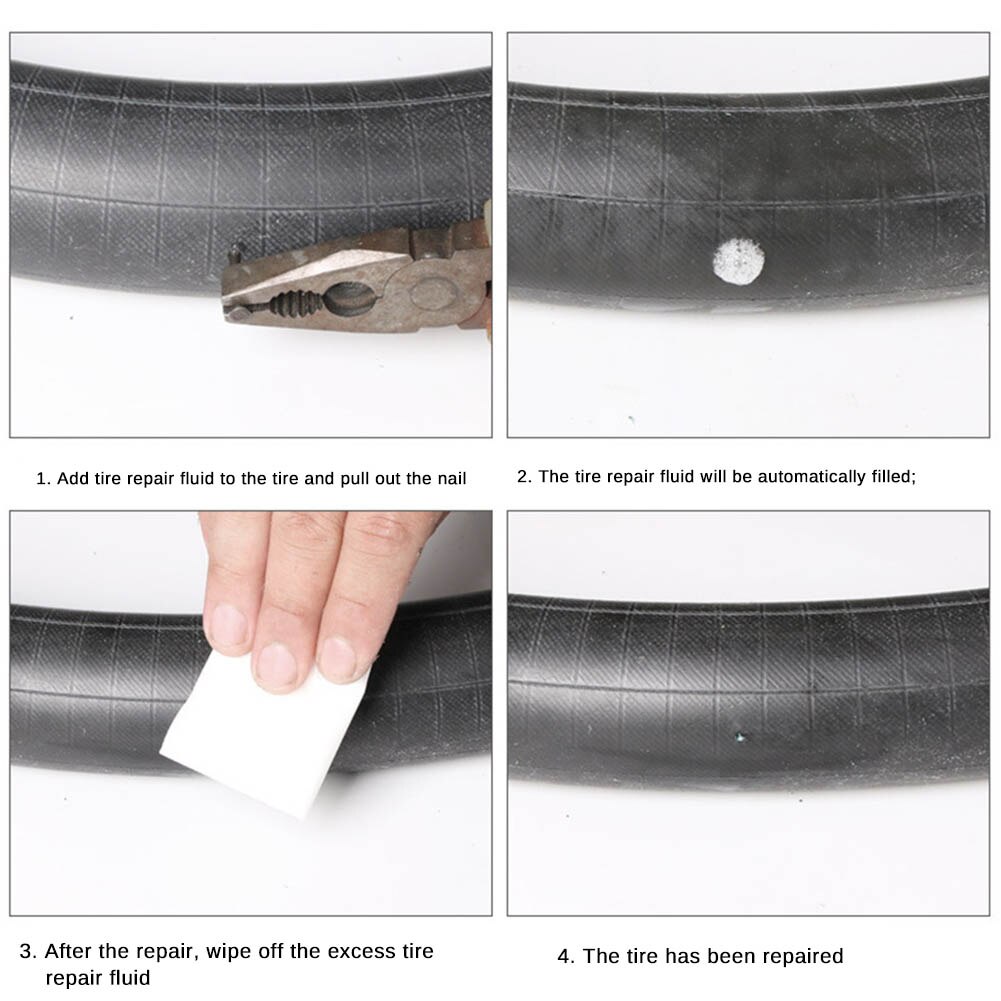 1. Add tire repair fluid to the tire and pull out the nail

2. The tire repair fluid will be automatically filled;

3. After the repair, wipe off the excess tire repair fluid

4. The tire has been repaired