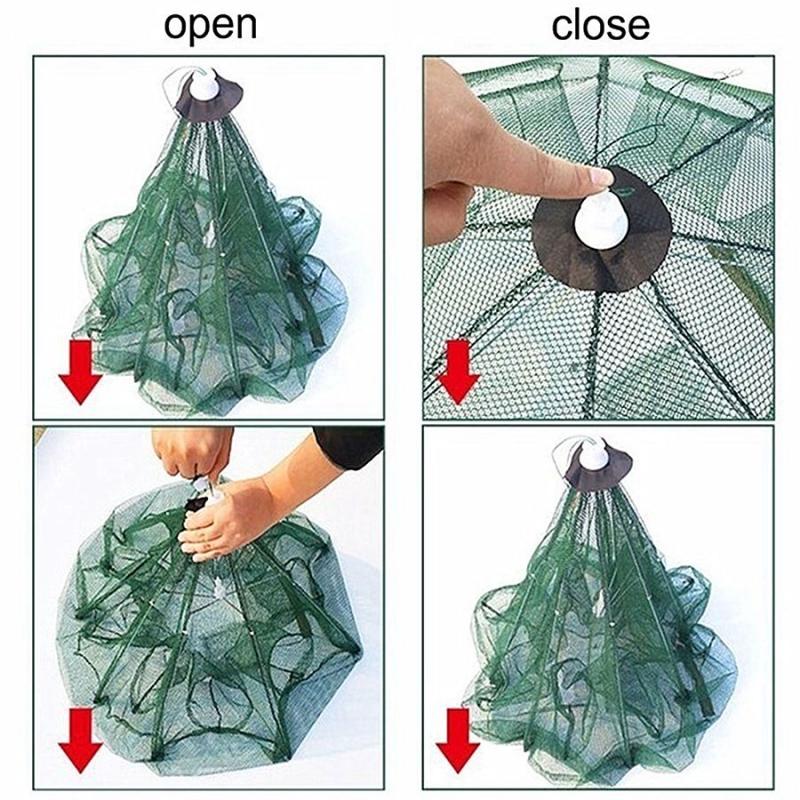 open

close