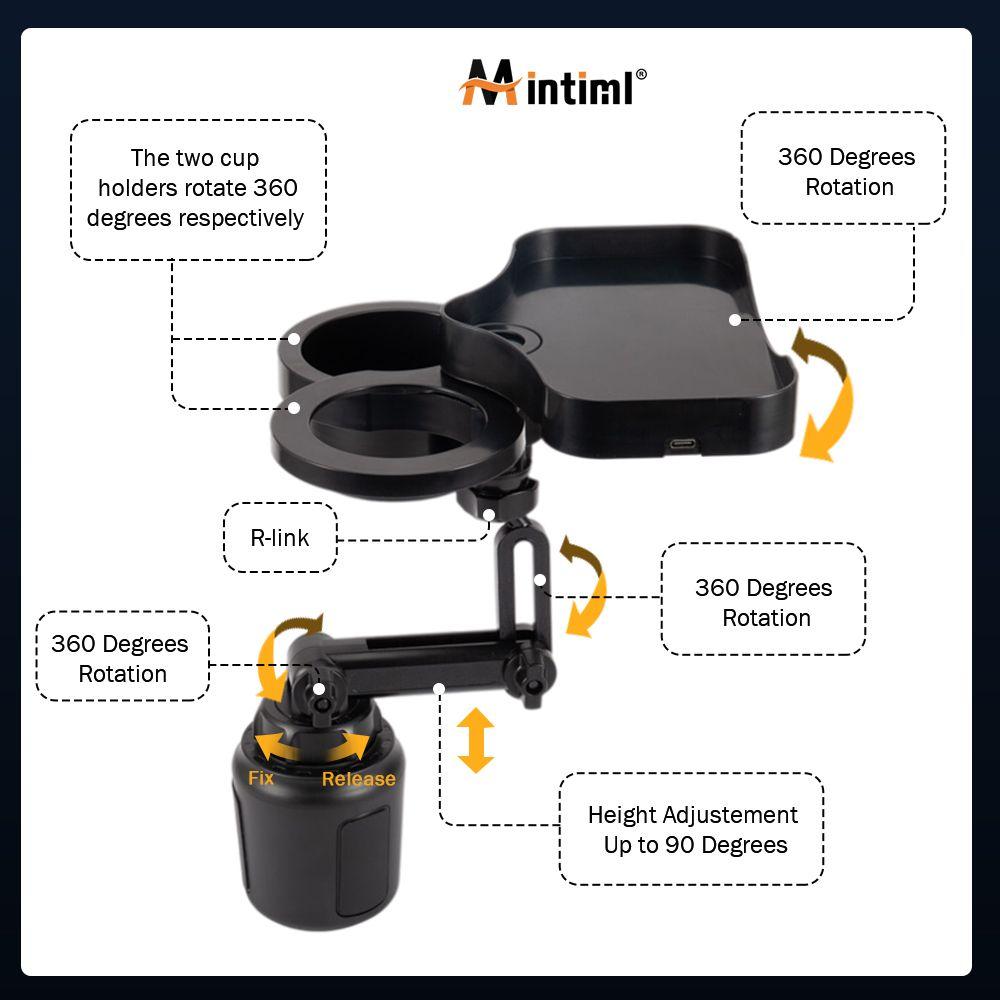 Mintiml®

The two cup holders rotate 360 degrees respectively

360 Degrees Rotation

R-link

360 Degrees Rotation

360 Degrees Rotation

Fix

Release

Height Adjustement Up to 90 Degrees