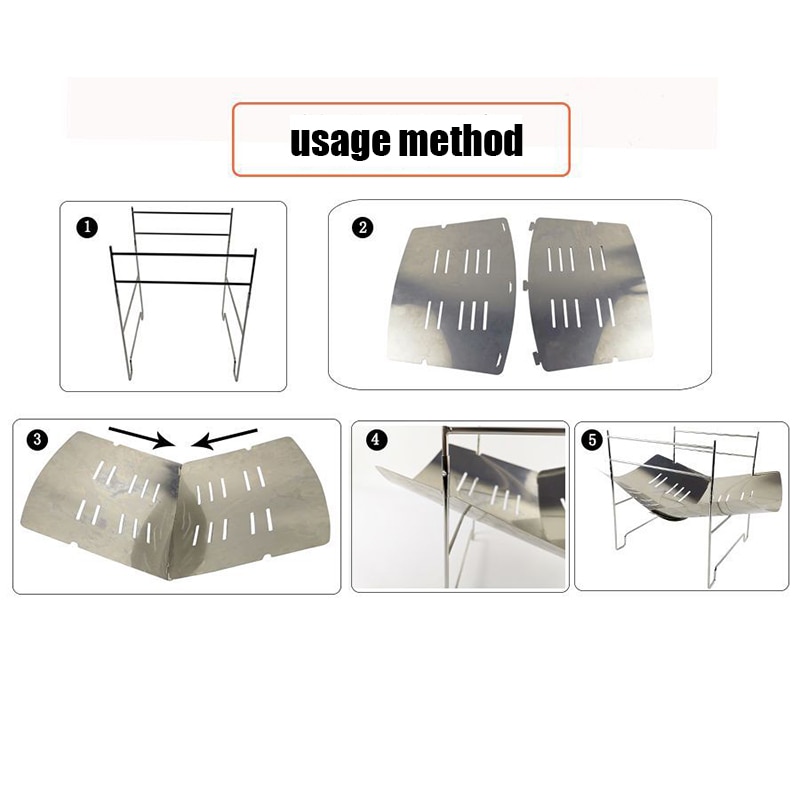 usage method

1

2

3

4

5