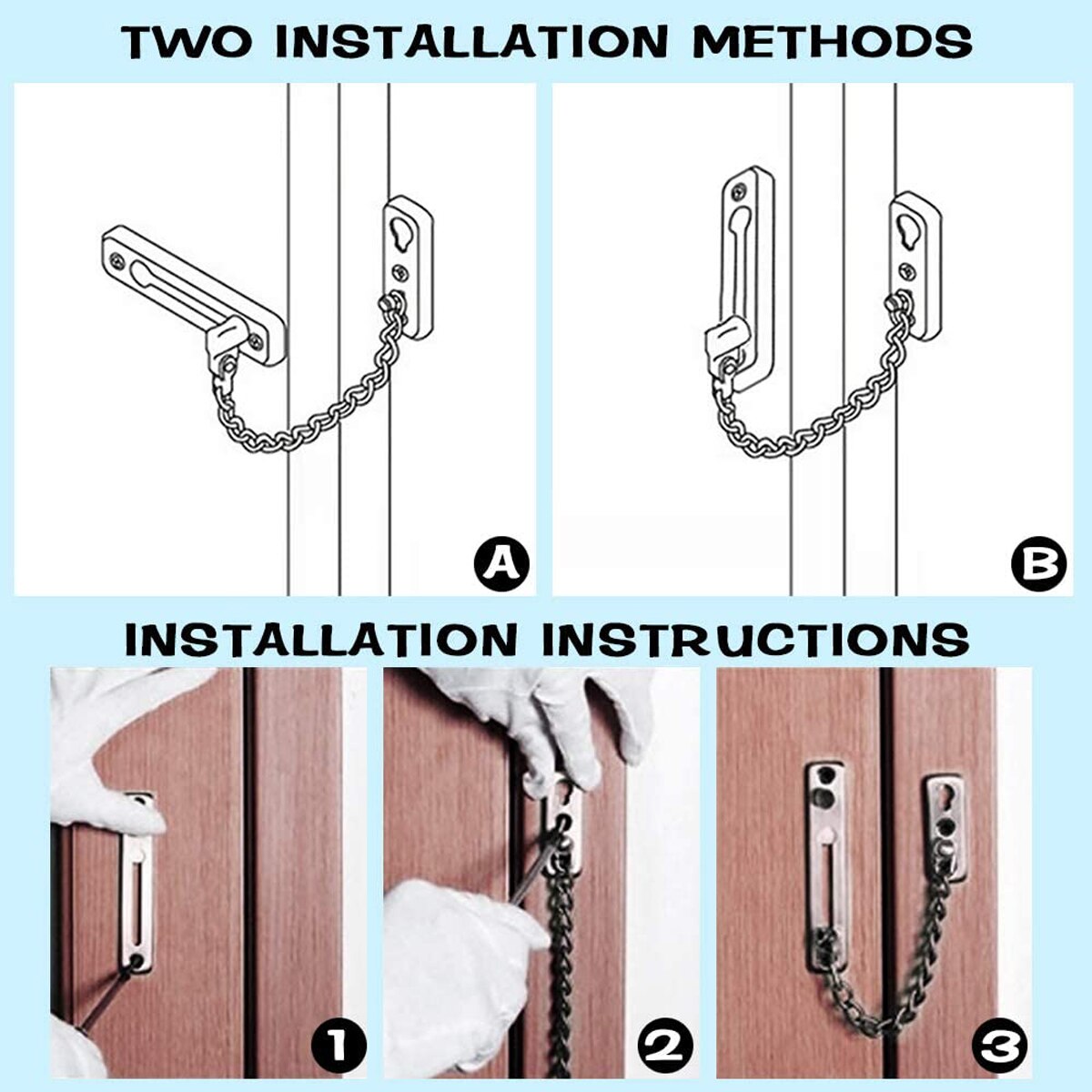 TWO INSTALLATION METHODS

A

B

INSTALLATION INSTRUCTIONS

1

2

3