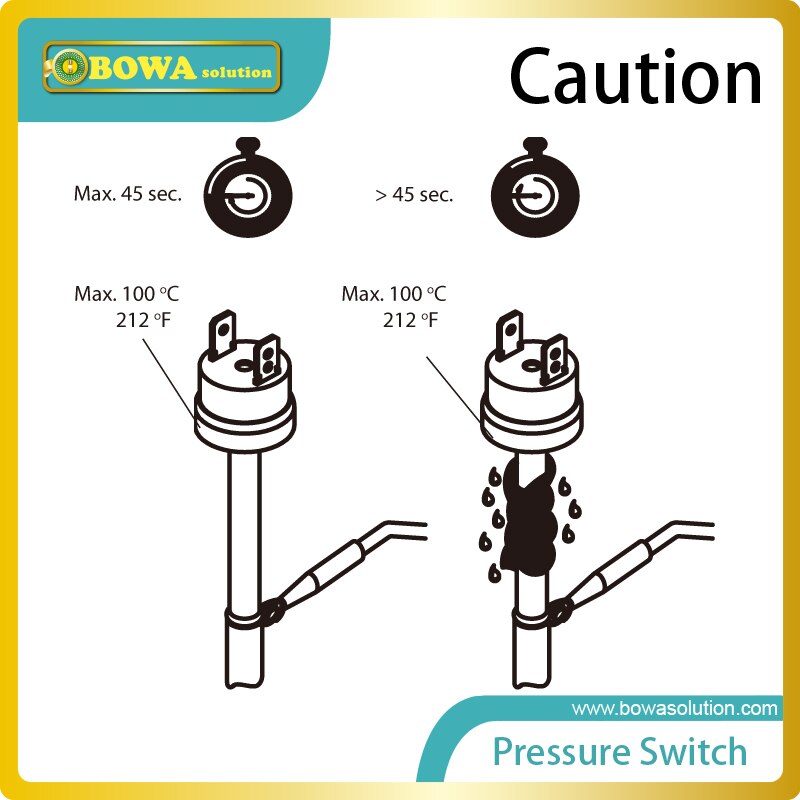 BOWA solution

Caution

Max. 45 sec.

> 45 sec.

Max. 100 °C
212 °F

Max. 100 °C
212 °F

www.bowasolution.com

Pressure Switch