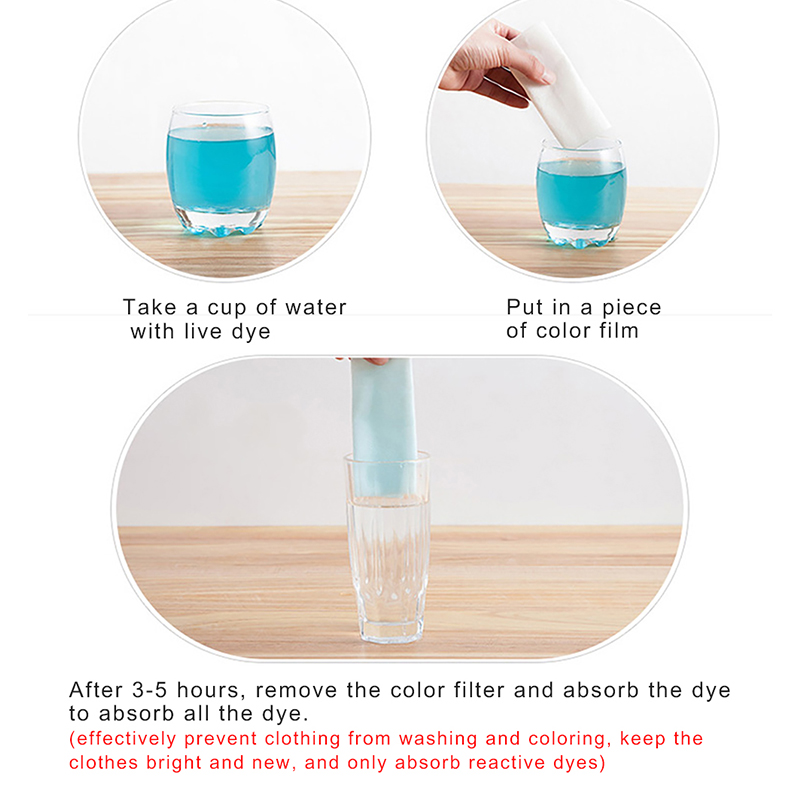 Take a cup of water with live dye

Put in a piece of color film

After 3-5 hours, remove the color filter and absorb the dye to absorb all the dye.
(effectively prevent clothing from washing and coloring, keep the clothes bright and new, and only absorb reactive dyes)