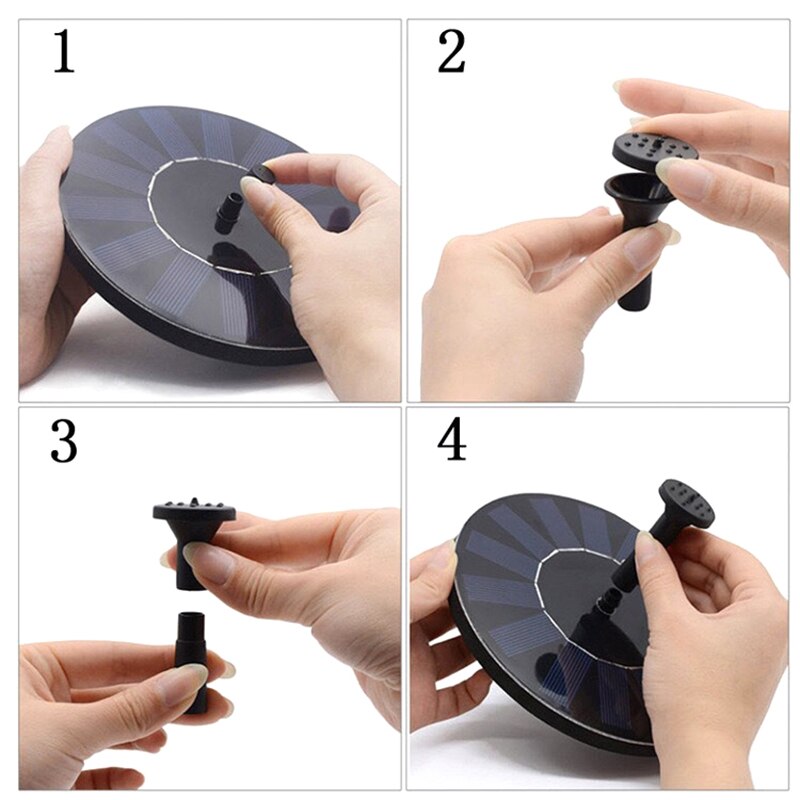 1

2

3

4