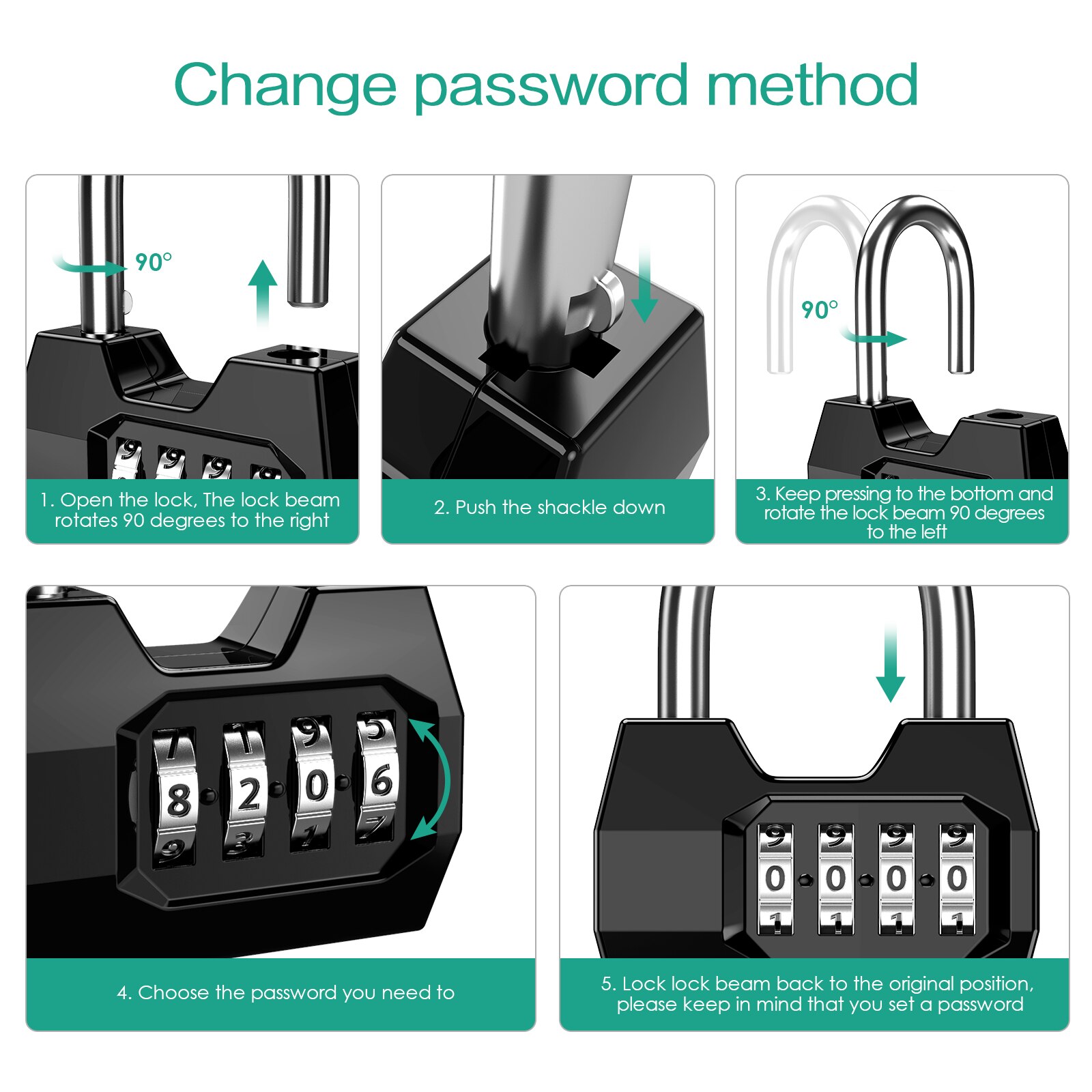 Change password method

90°

1. Open the lock, The lock beam rotates 90 degrees to the right

2. Push the shackle down

90°

3. Keep pressing to the bottom and rotate the lock beam 90 degrees to the left

8 2 0 6

4. Choose the password you need to

0 0 0 0

5. Lock lock beam back to the original position, please keep in mind that you set a password