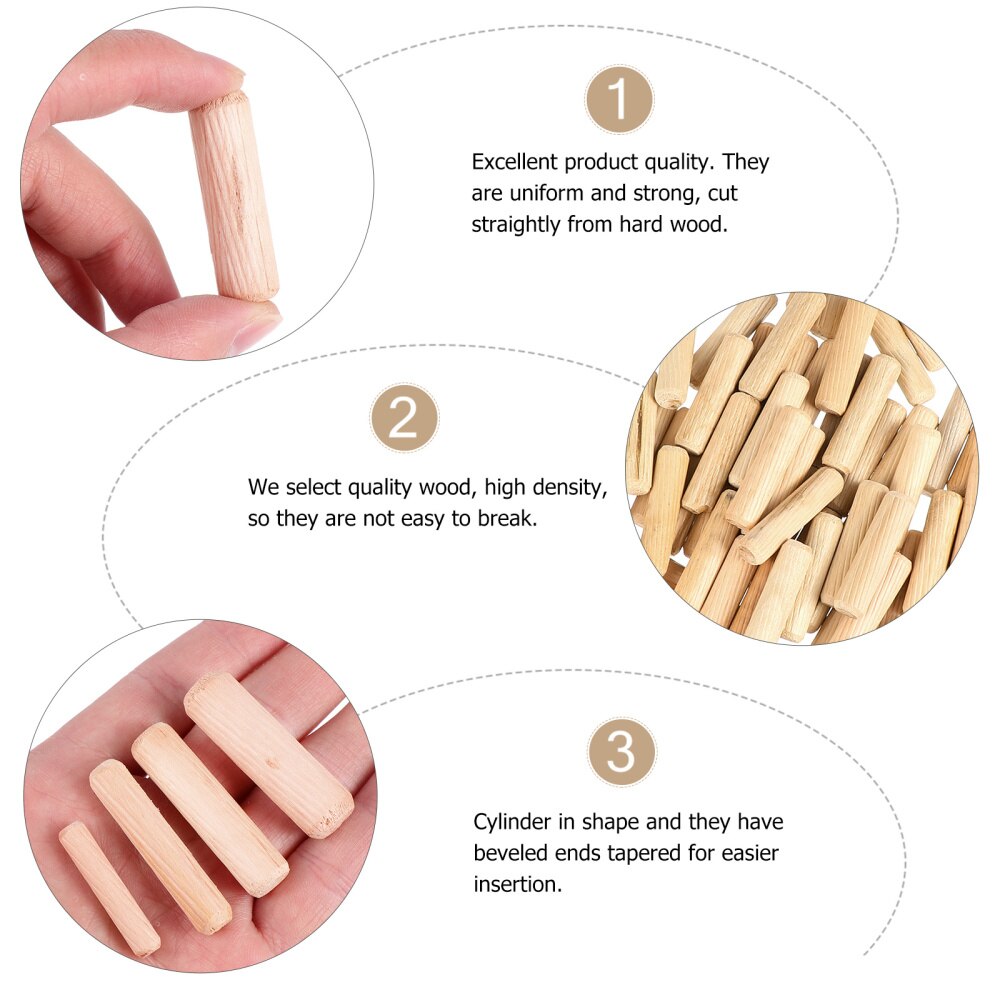 1

Excellent product quality. They are uniform and strong, cut straightly from hard wood.

2

We select quality wood, high density, so they are not easy to break.

3

Cylinder in shape and they have beveled ends tapered for easier insertion.