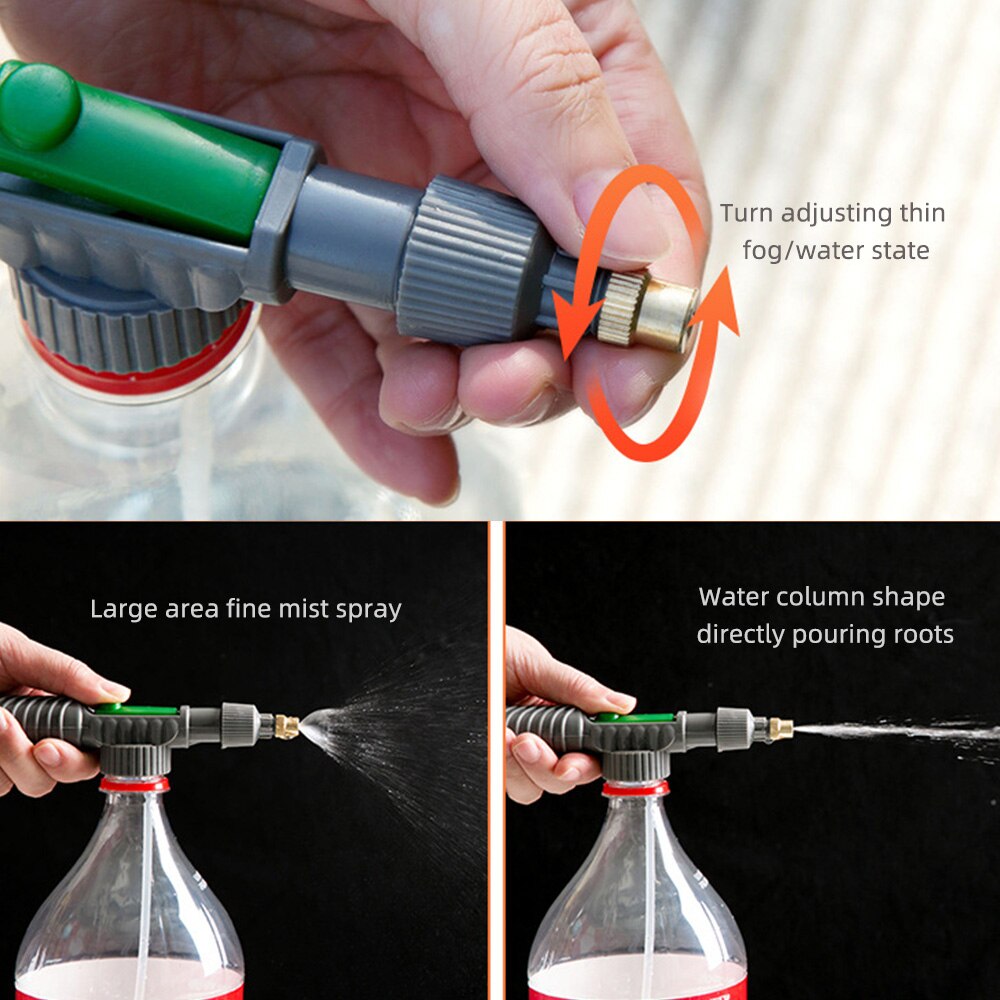 Turn adjusting thin fog/water state

Large area fine mist spray

Water column shape directly pouring roots