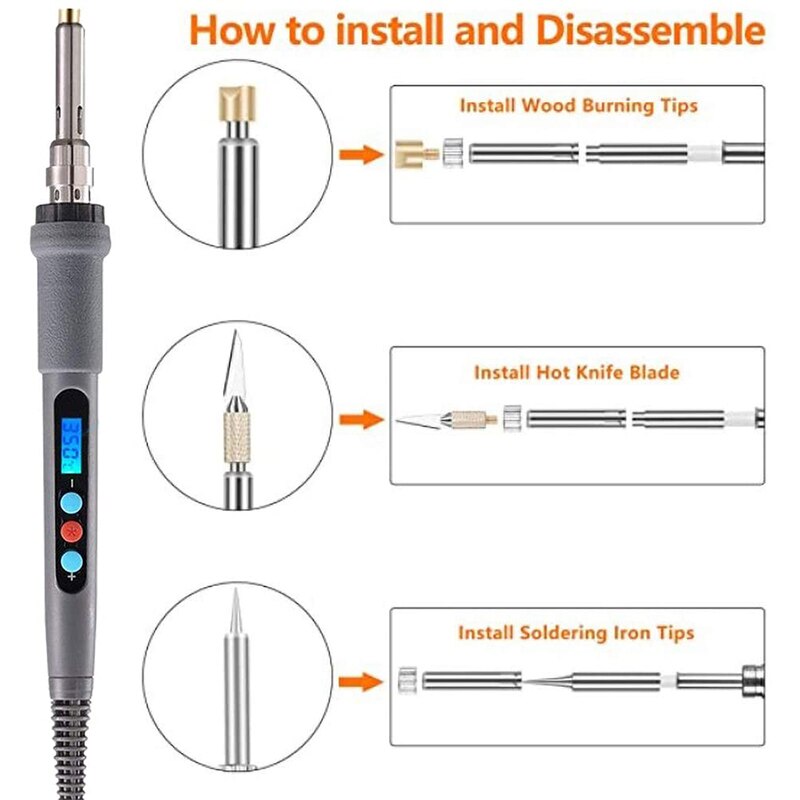 How to install and Disassemble

Install Wood Burning Tips

Install Hot Knife Blade

Install Soldering Iron Tips

350°C

-

+