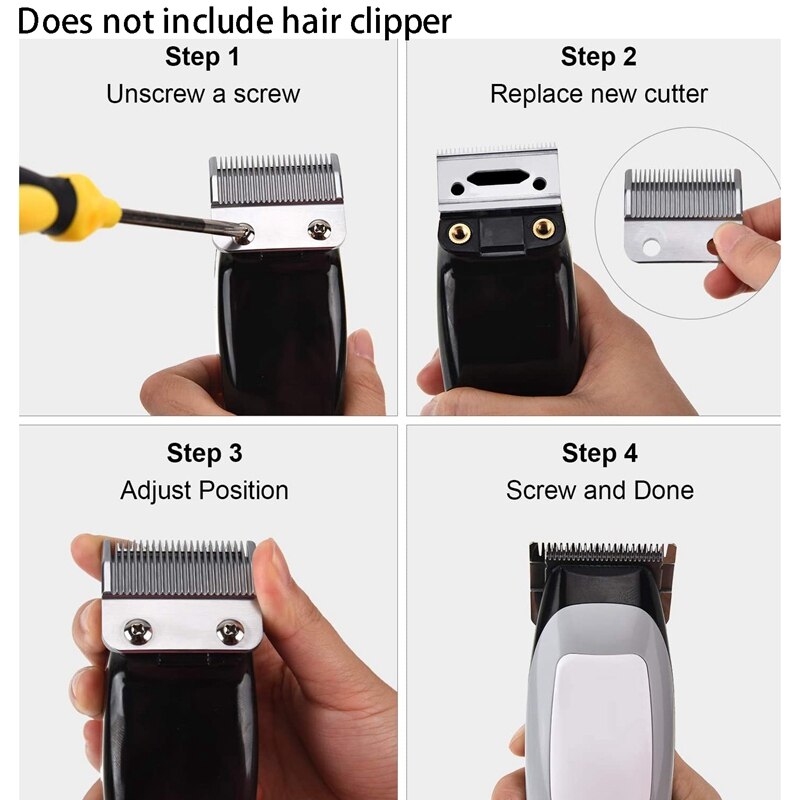 Does not include hair clipper

Step 1
Unscrew a screw

Step 2
Replace new cutter

Step 3
Adjust Position

Step 4
Screw and Done