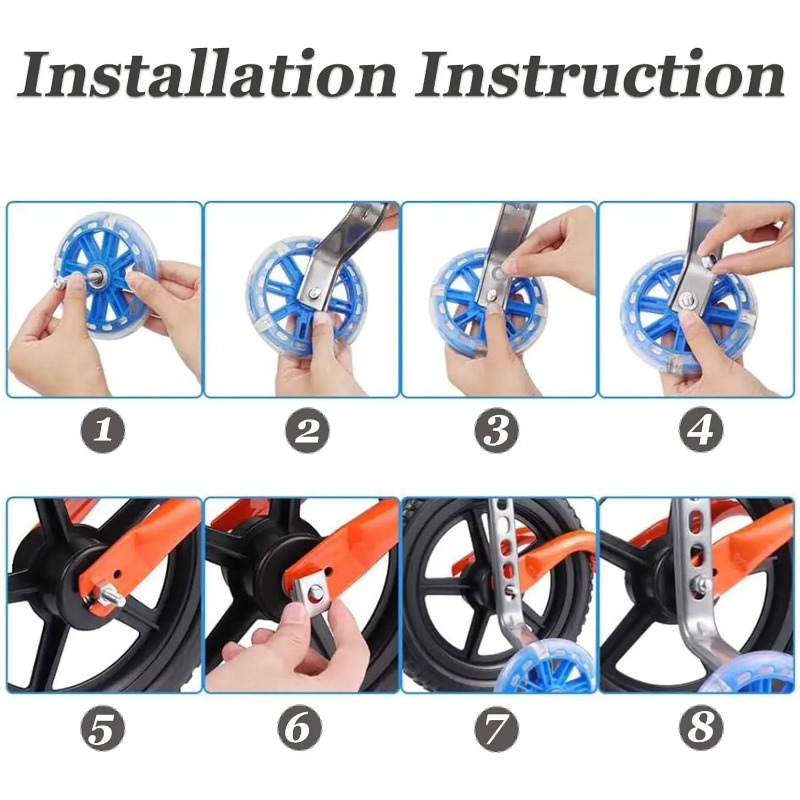 Installation Instruction

1

2

3

4

5

6

7

8