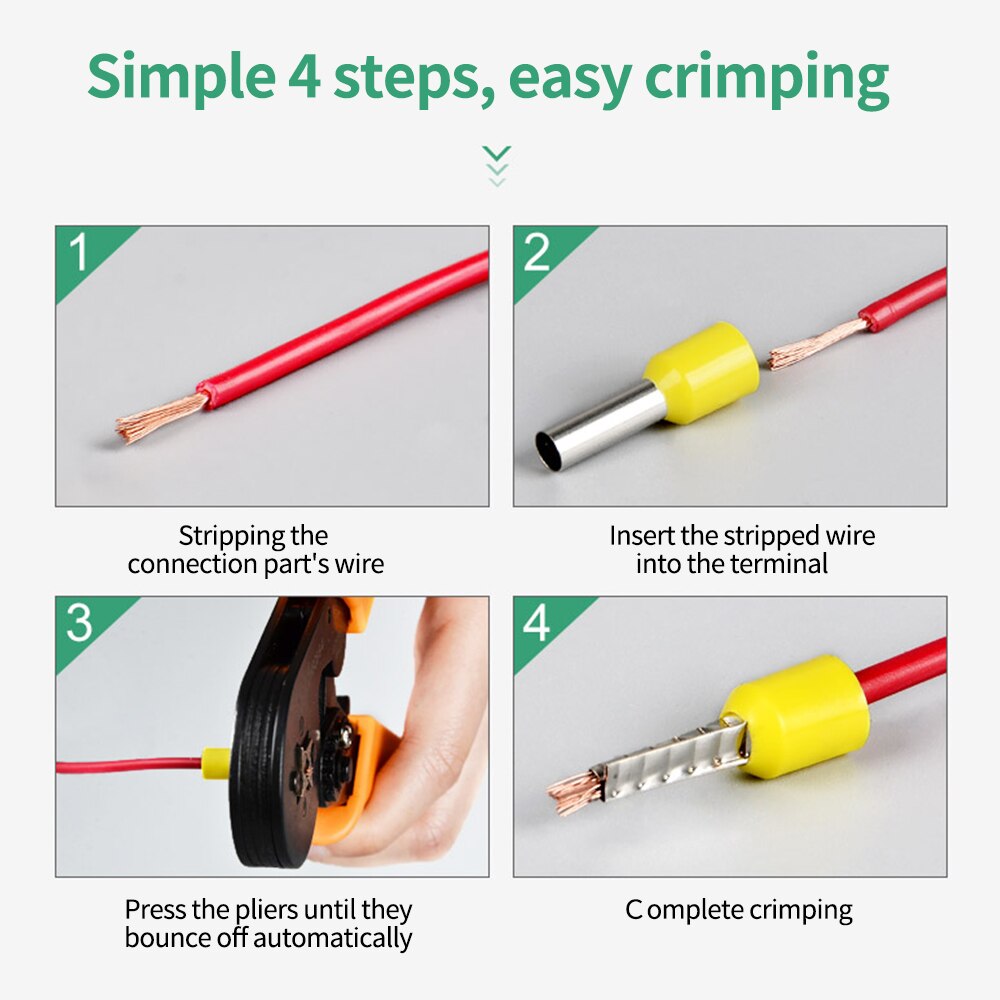 Simple 4 steps, easy crimping

1

Stripping the connection part's wire

2

Insert the stripped wire into the terminal

3

Press the pliers until they bounce off automatically

4

C omplete crimping