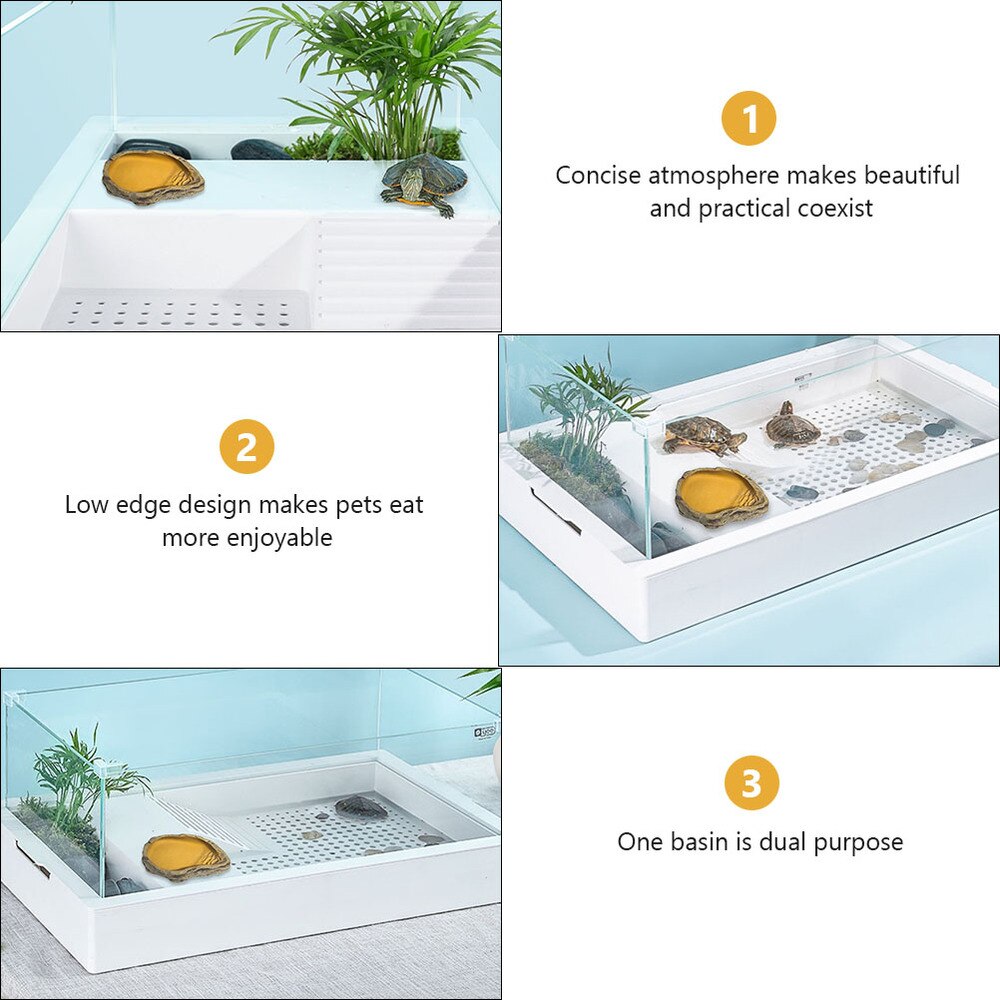 1

Concise atmosphere makes beautiful and practical coexist

2

Low edge design makes pets eat more enjoyable

3

One basin is dual purpose