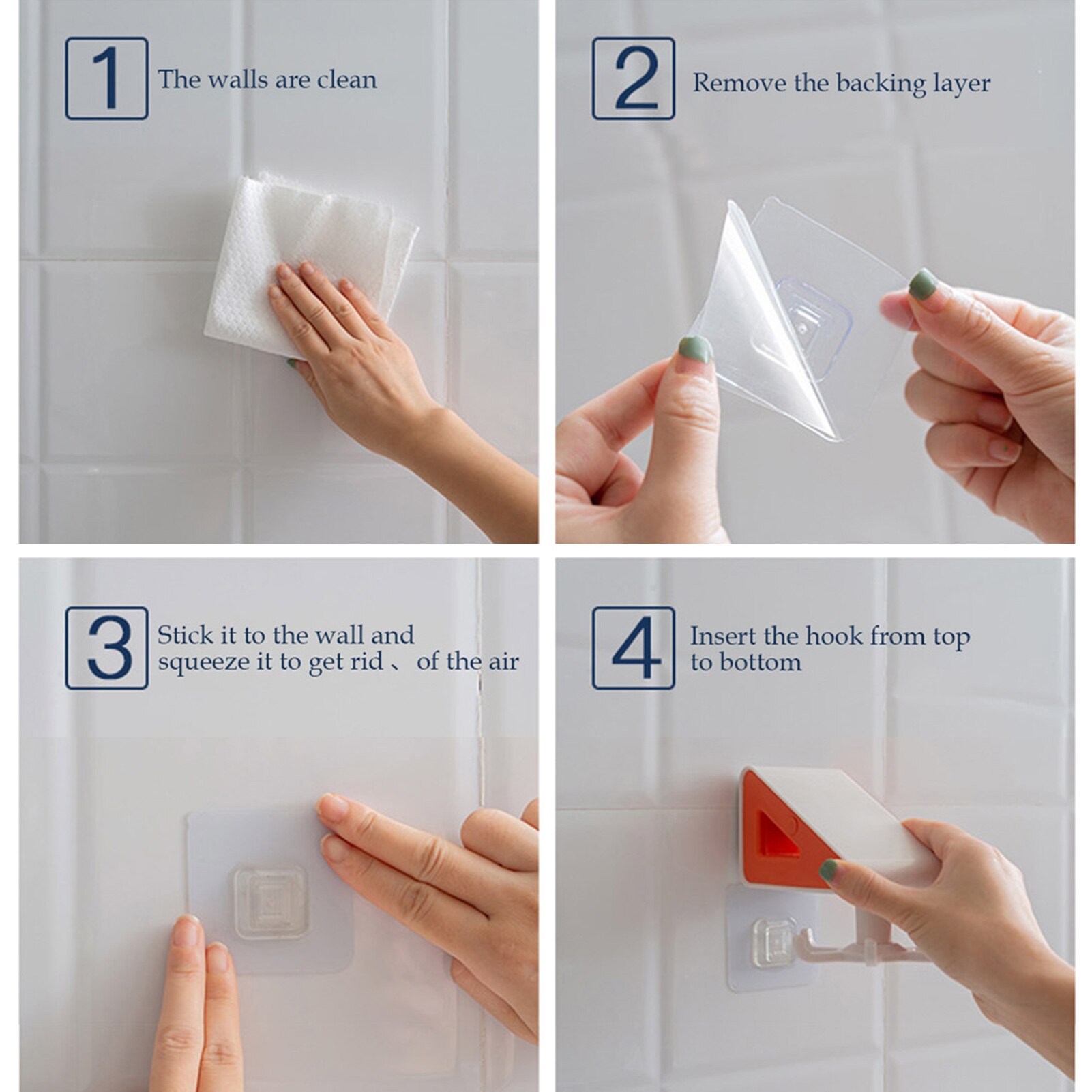 1 The walls are clean

2 Remove the backing layer

3 Stick it to the wall and squeeze it to get rid 、 of the air

4 Insert the hook from top to bottom