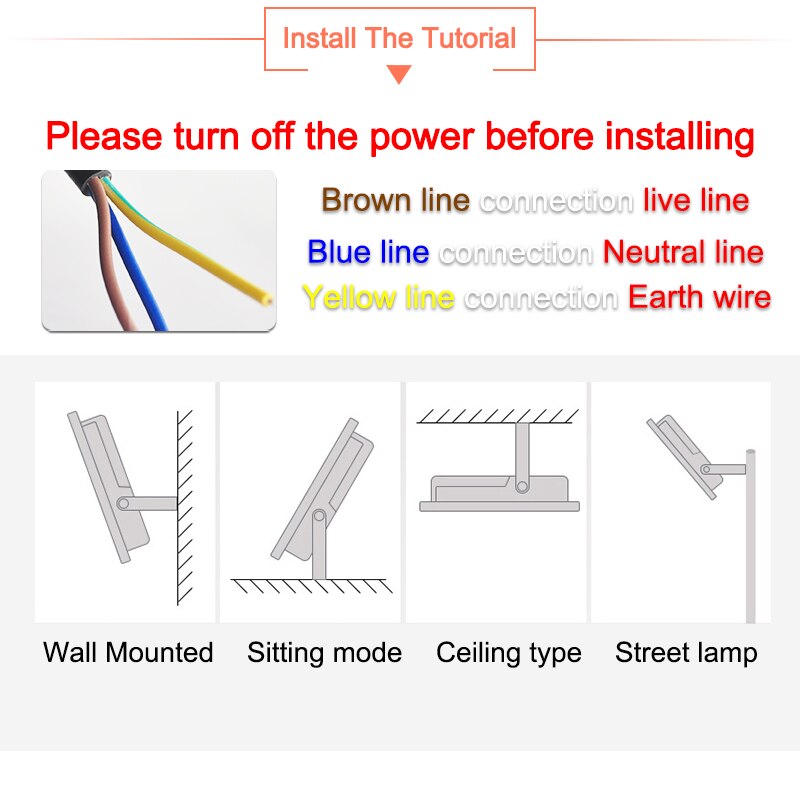 Install The Tutorial

Please turn off the power before installing

Brown line connection live line
Blue line connection Neutral line
Yellow line connection Earth wire

Wall Mounted

Sitting mode

Ceiling type

Street lamp