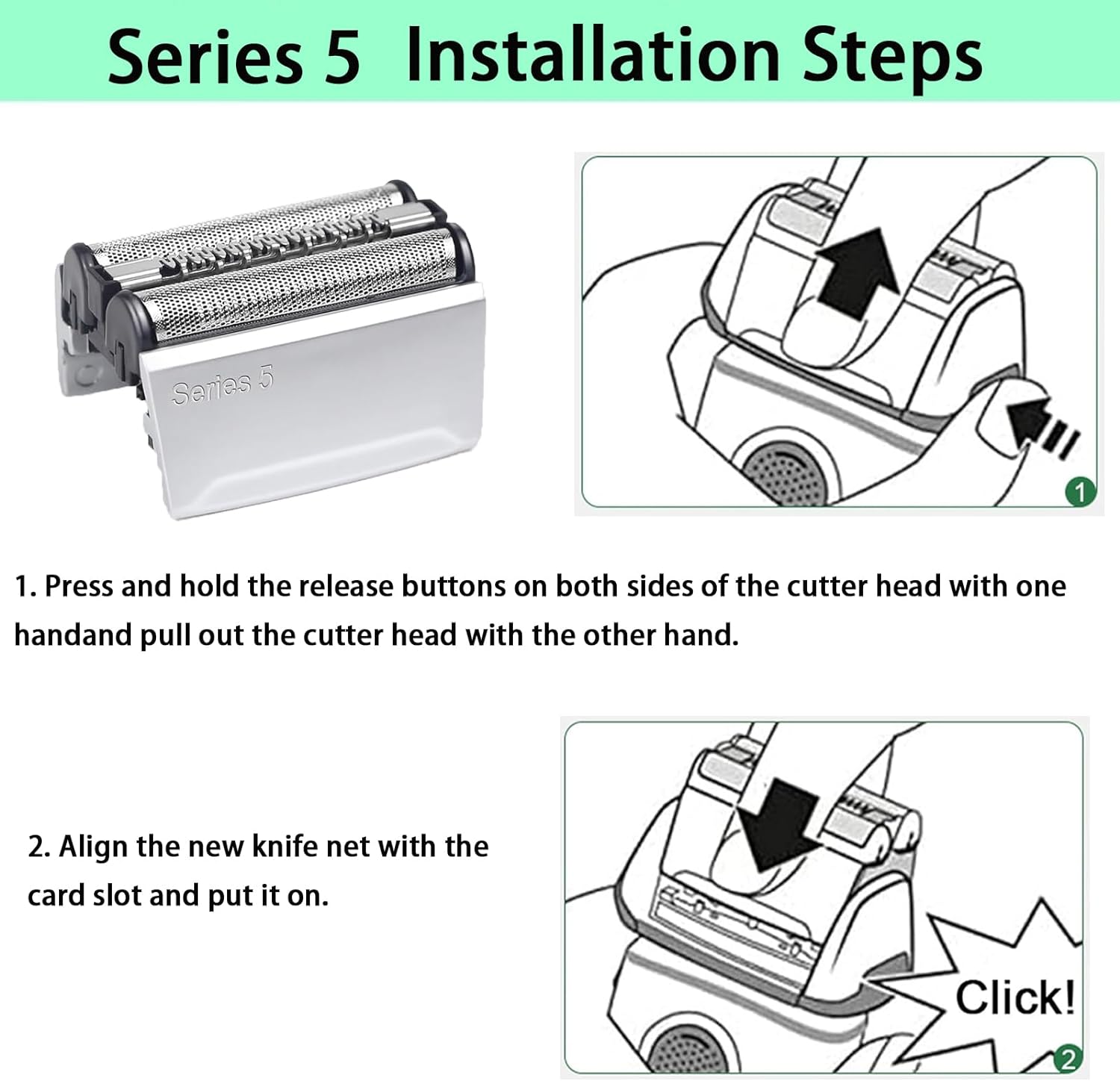 Series 5 Installation Steps

Series 5

1

1. Press and hold the release buttons on both sides of the cutter head with one handand pull out the cutter head with the other hand.

2. Align the new knife net with the card slot and put it on.

Click!

2