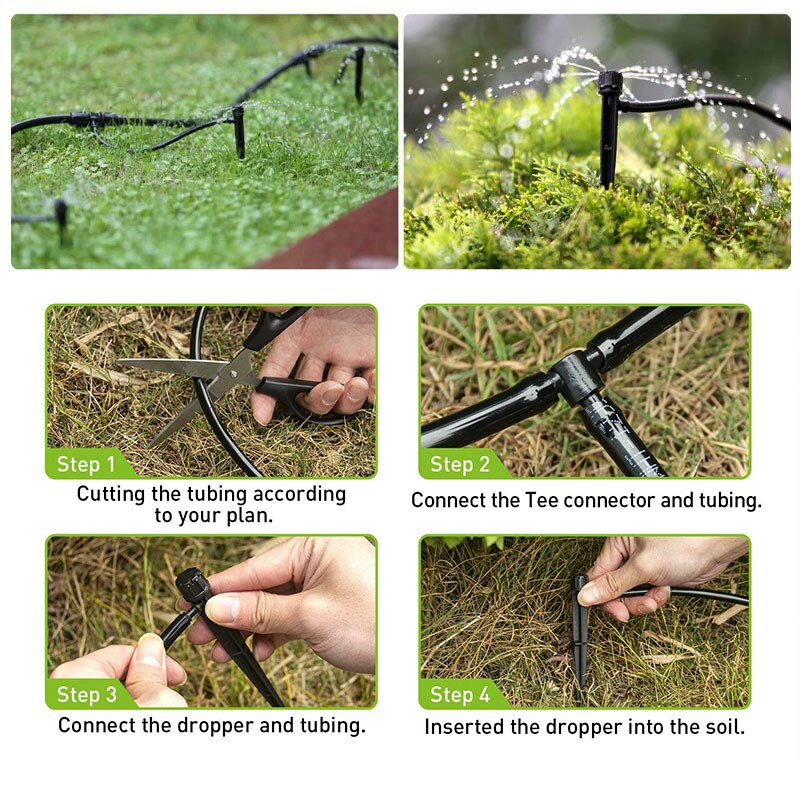 Step 1
Cutting the tubing according to your plan.

Step 2
Connect the Tee connector and tubing.

Step 3
Connect the dropper and tubing.

Step 4
Inserted the dropper into the soil.