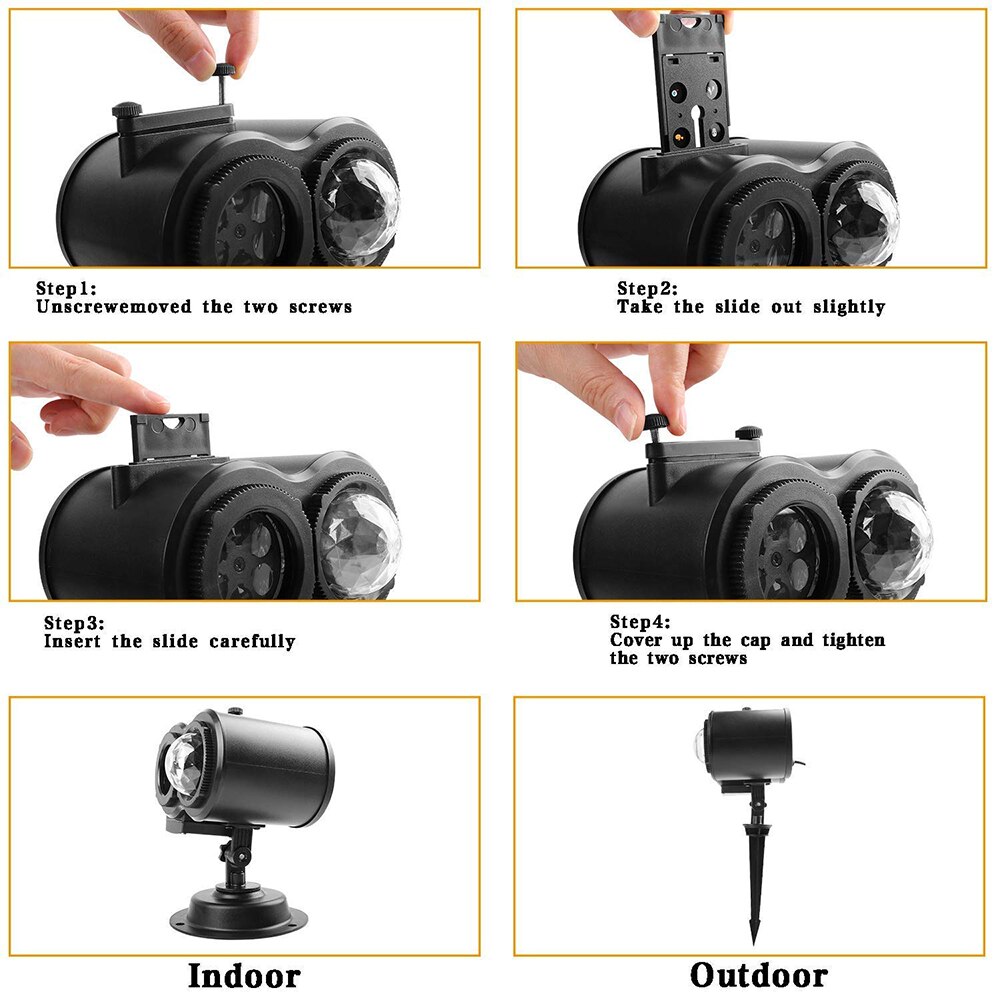 Step1:
Unscrewemoved the two screws

Step2:
Take the slide out slightly

Step3:
Insert the slide carefully

Step4:
Cover up the cap and tighten the two screws

Indoor

Outdoor