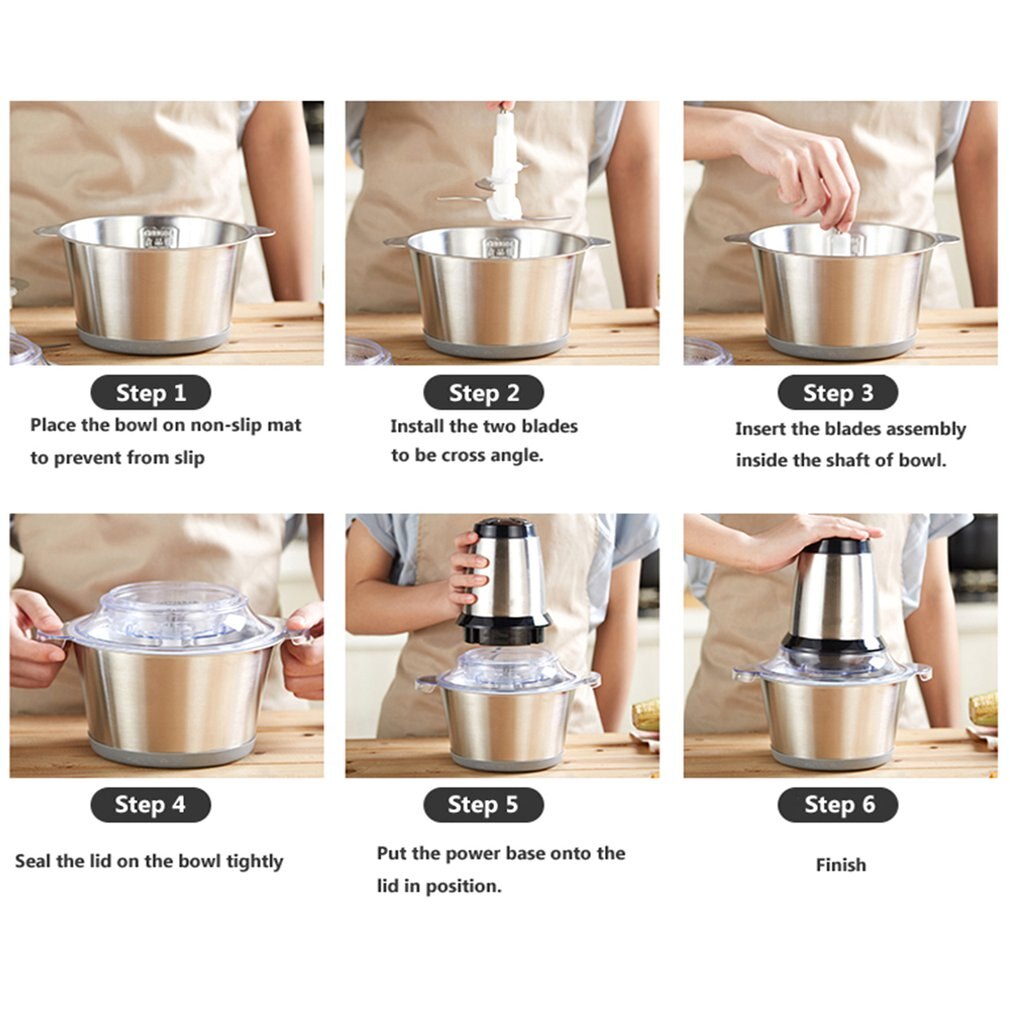 Step 1
Place the bowl on non-slip mat to prevent from slip

Step 2
Install the two blades to be cross angle.

Step 3
Insert the blades assembly inside the shaft of bowl.

Step 4
Seal the lid on the bowl tightly

Step 5
Put the power base onto the lid in position.

Step 6
Finish