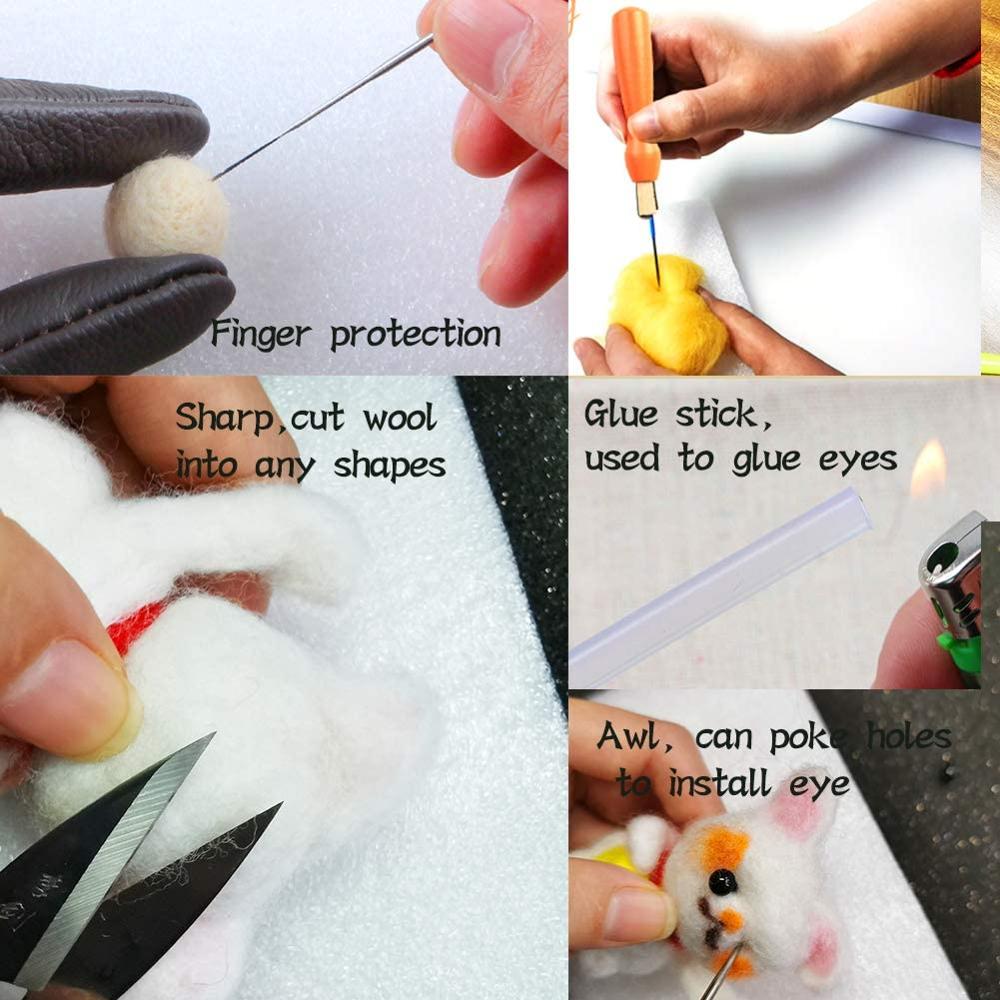 Finger protection

Sharp,cut wool into any shapes

Glue stick, used to glue eyes

Awl, can poke holes to install eye