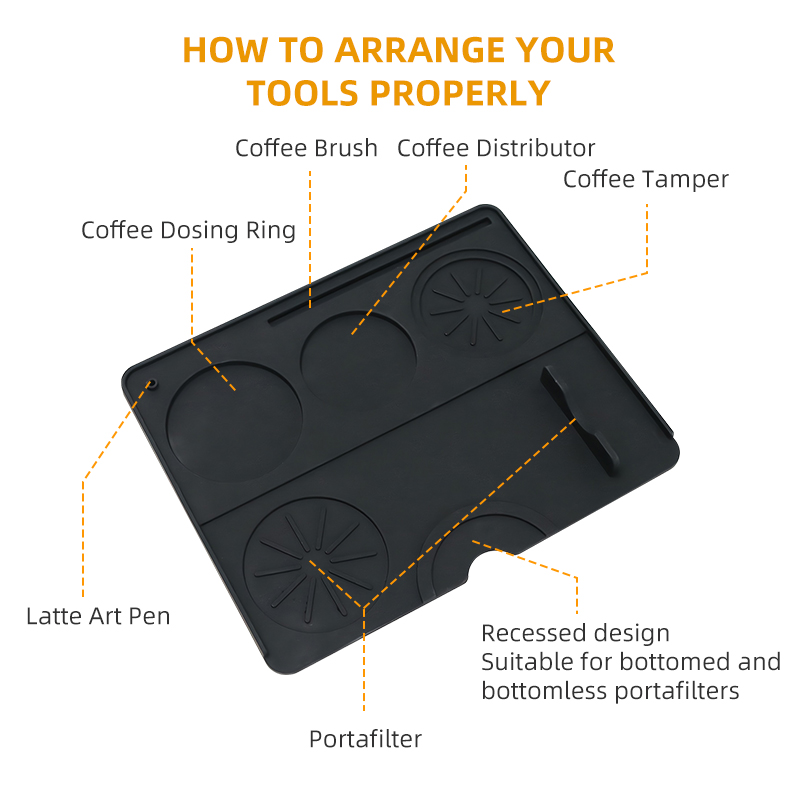 HOW TO ARRANGE YOUR TOOLS PROPERLY

Coffee Brush

Coffee Distributor

Coffee Tamper

Coffee Dosing Ring

Latte Art Pen

Recessed design
Suitable for bottomed and bottomless portafilters

Portafilter