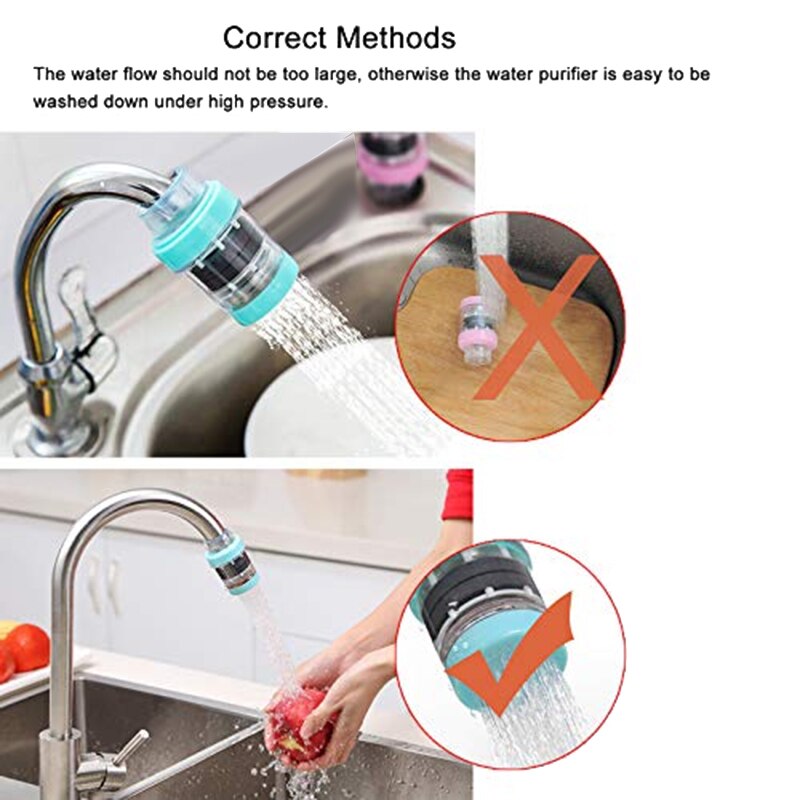 Correct Methods

The water flow should not be too large, otherwise the water purifier is easy to be washed down under high pressure.