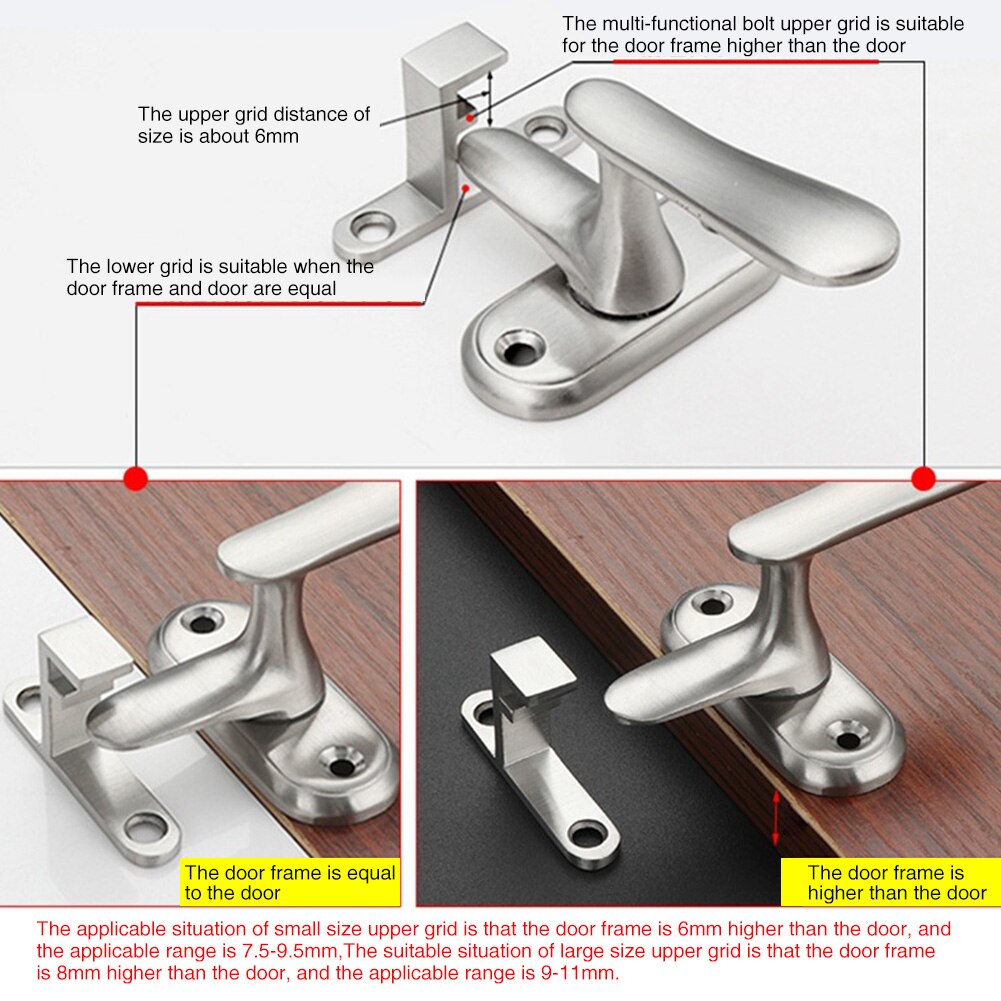 The multi-functional bolt upper grid is suitable for the door frame higher than the door

The upper grid distance of size is about 6mm

The lower grid is suitable when the door frame and door are equal

The door frame is equal to the door

The door frame is higher than the door

The applicable situation of small size upper grid is that the door frame is 6mm higher than the door, and the applicable range is 7.5-9.5mm,The suitable situation of large size upper grid is that the door frame is 8mm higher than the door, and the applicable range is 9-11mm.