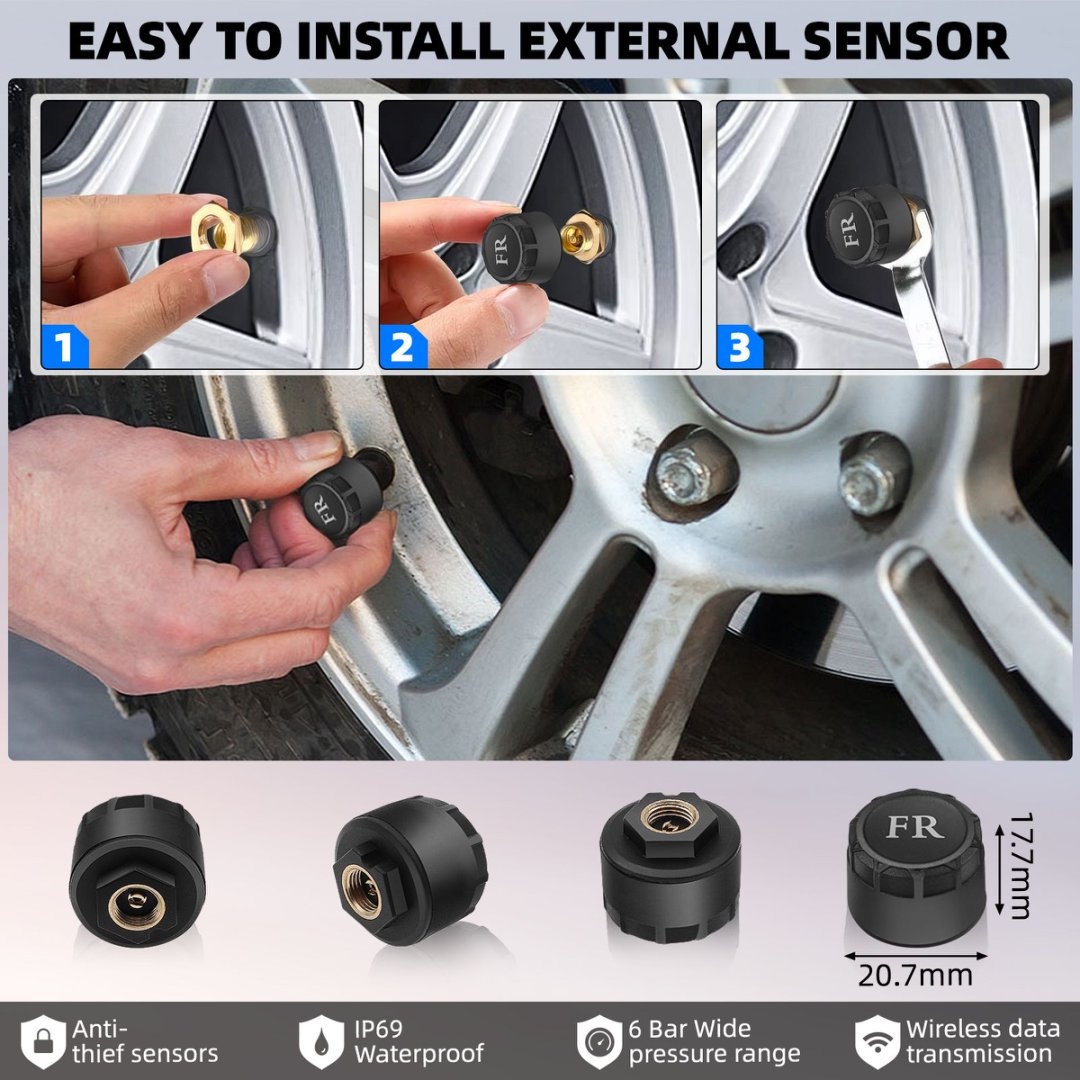 EASY TO INSTALL EXTERNAL SENSOR

1

FR

2

FR

3

FR

FR

17.7mm

20.7mm

Anti-thief sensors

IP69 Waterproof

6 Bar Wide pressure range

Wireless data transmission