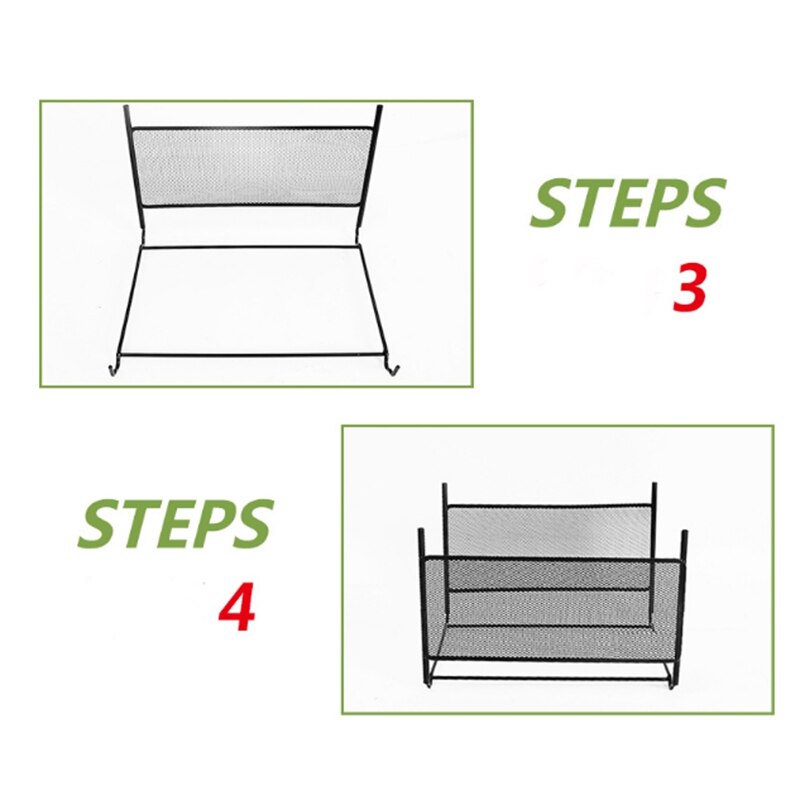 STEPS
3

STEPS
4