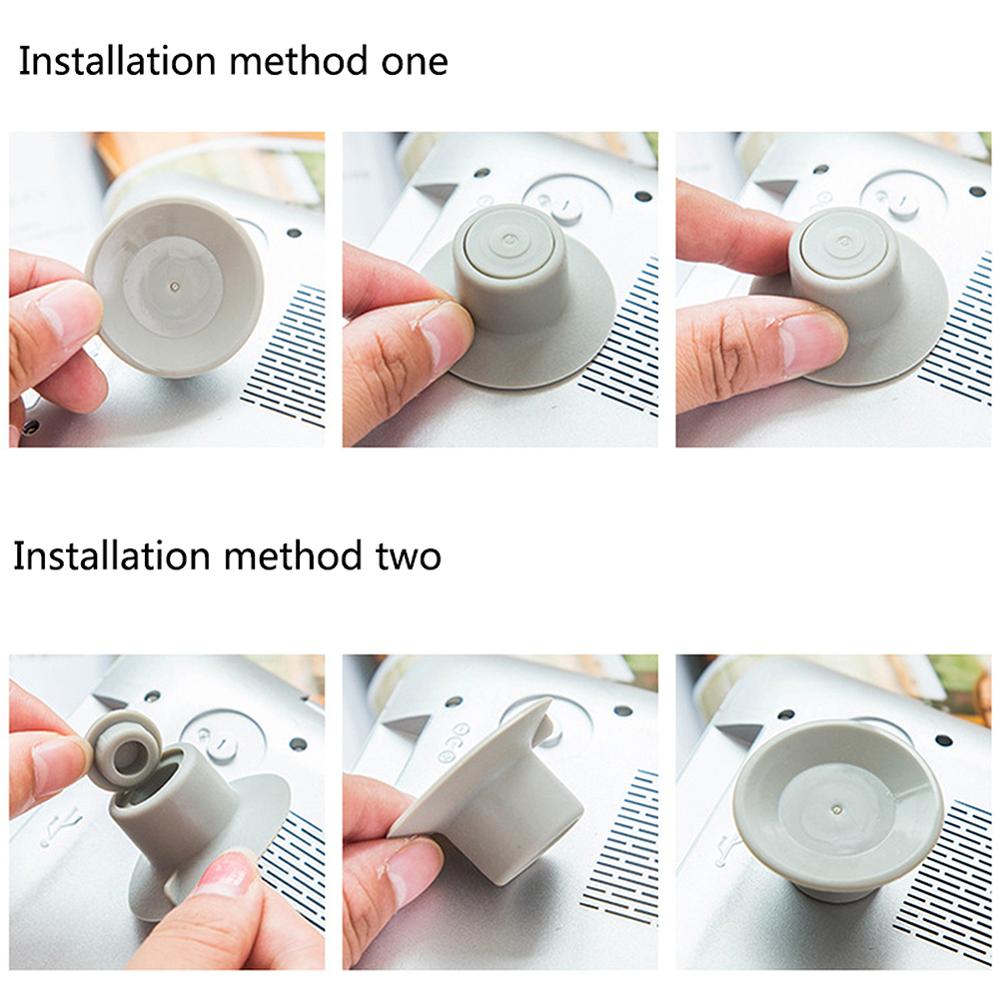 Installation method one

Installation method two