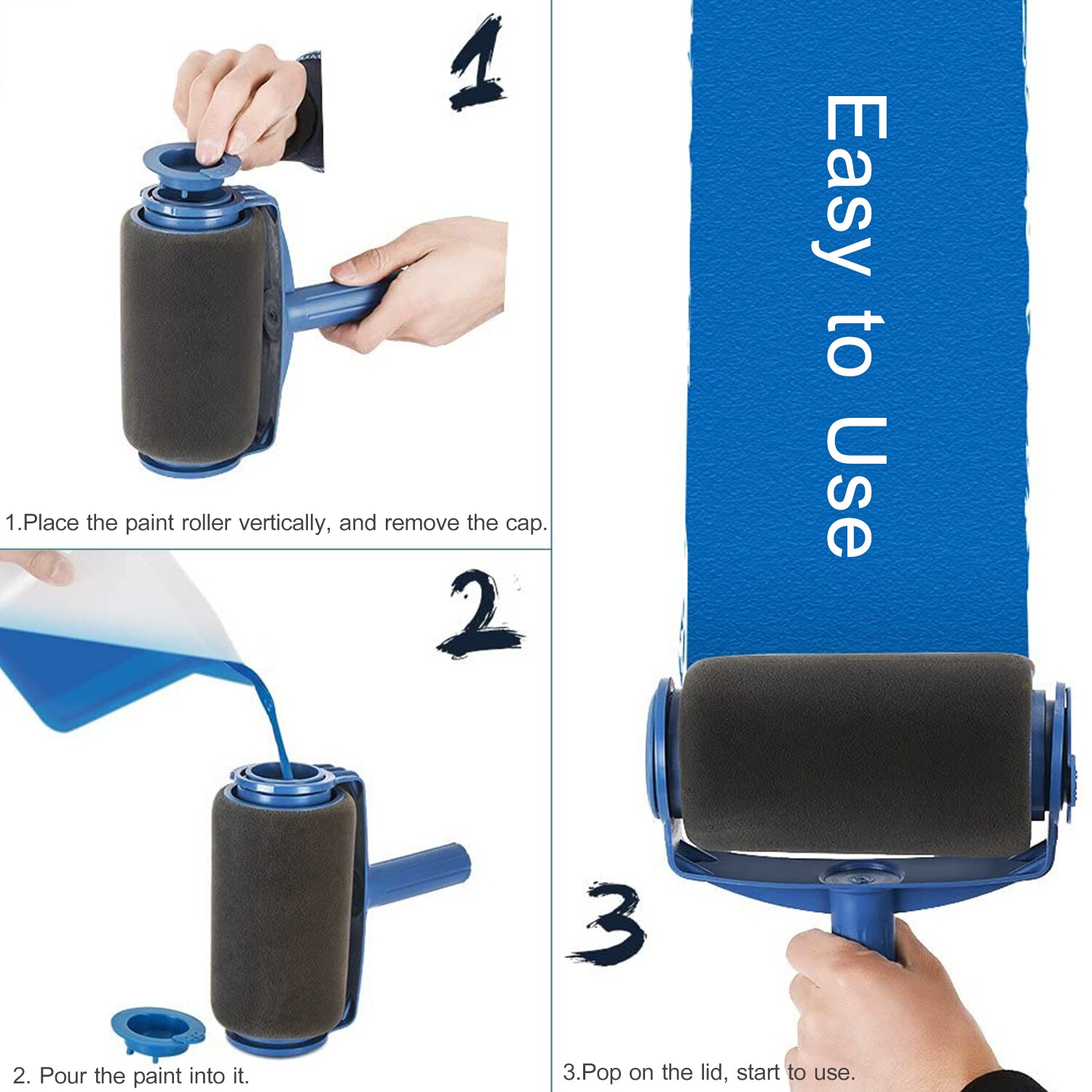 1

1.Place the paint roller vertically, and remove the cap.

2

2. Pour the paint into it.

Easy to Use

3

3.Pop on the lid, start to use.