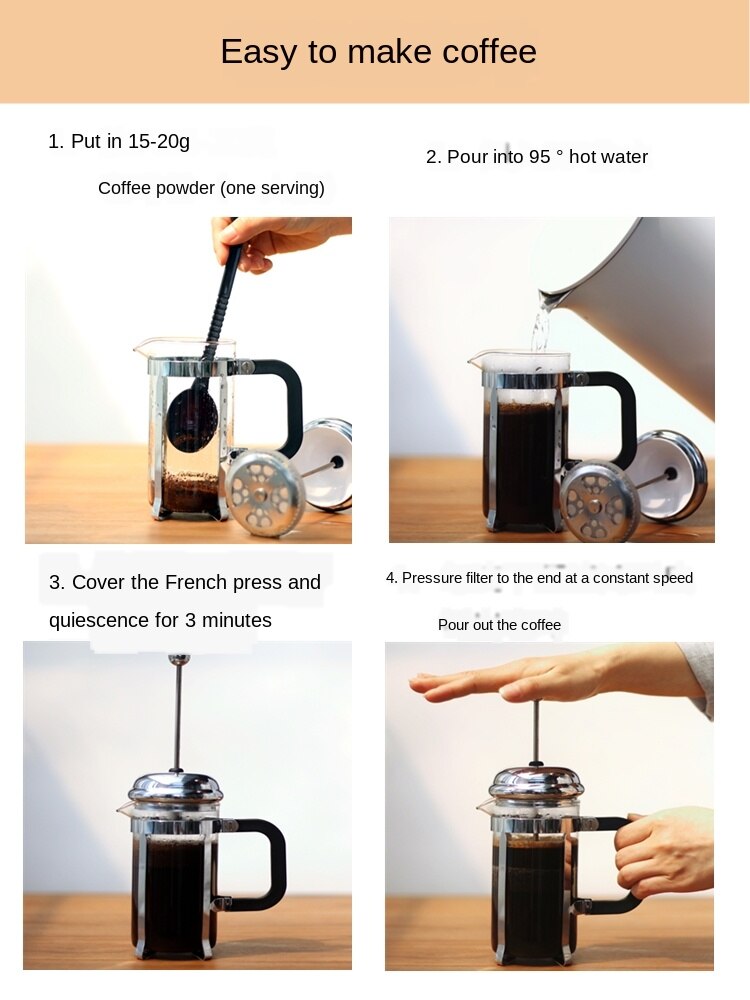 Easy to make coffee

1. Put in 15-20g

Coffee powder (one serving)

2. Pour into 95 ° hot water

3. Cover the French press and quiescence for 3 minutes

4. Pressure filter to the end at a constant speed

Pour out the coffee